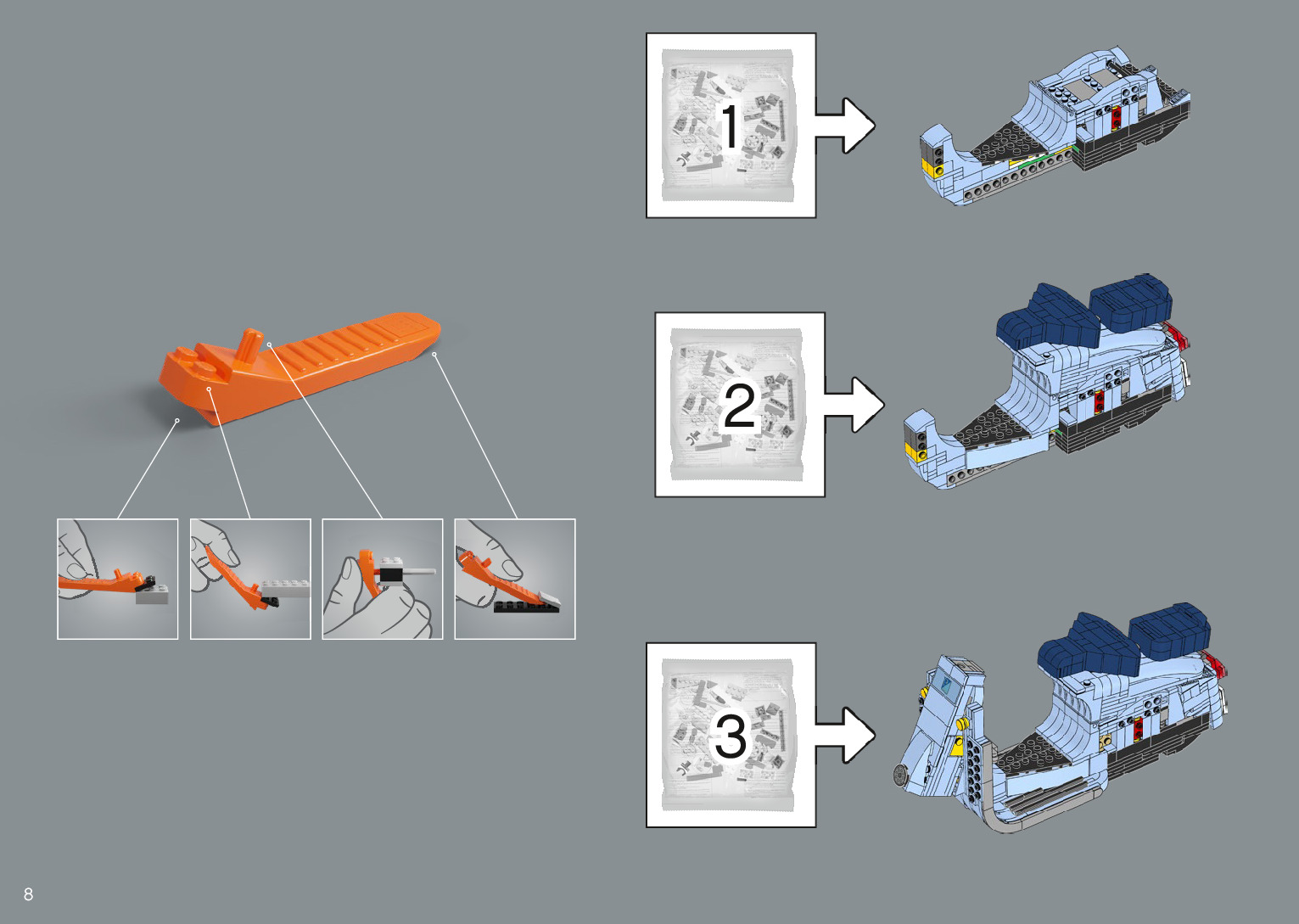 1

2

3

8