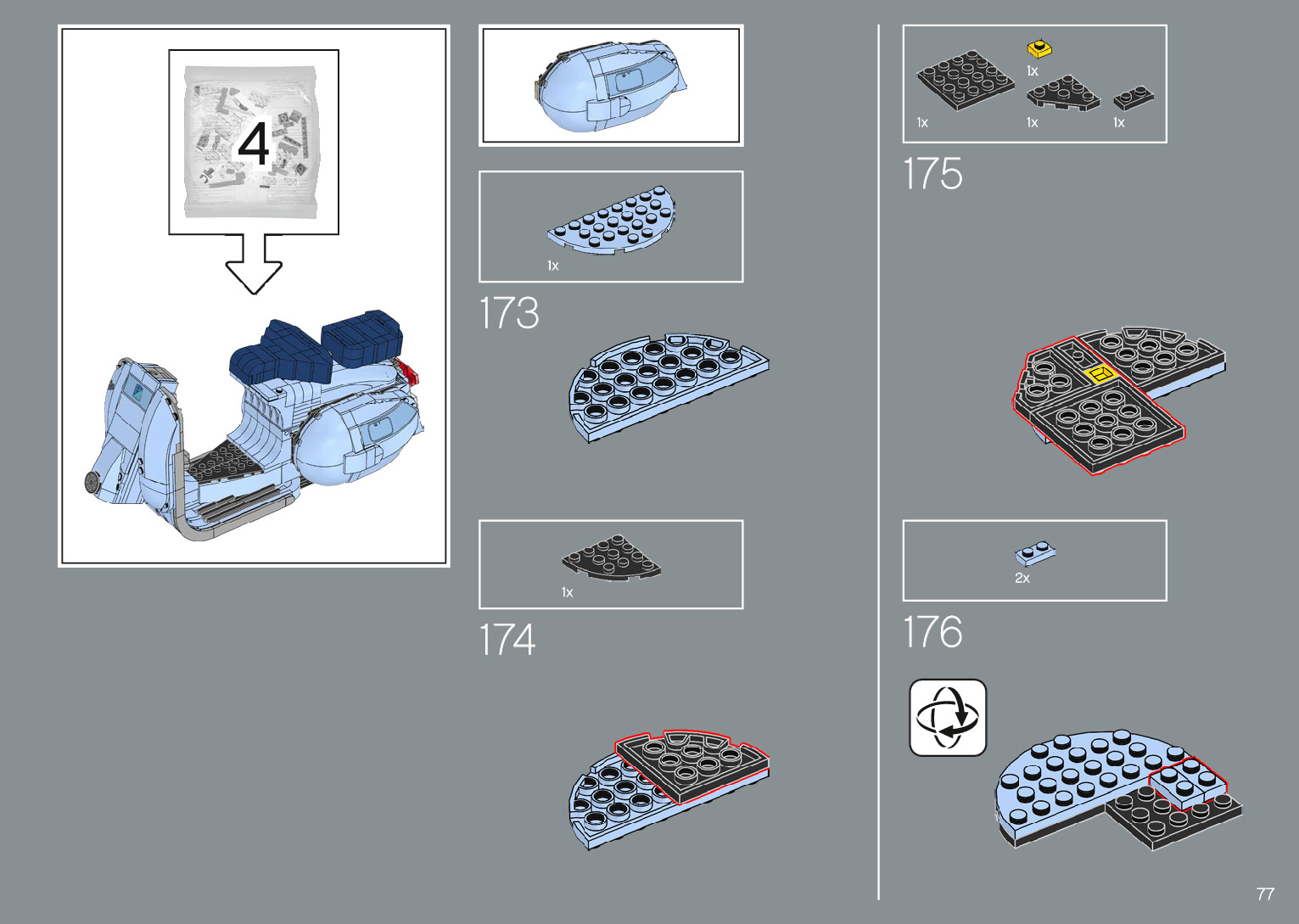 4

1x

173

1x

174

1x

1x

1x

1x

175

2x

176

77