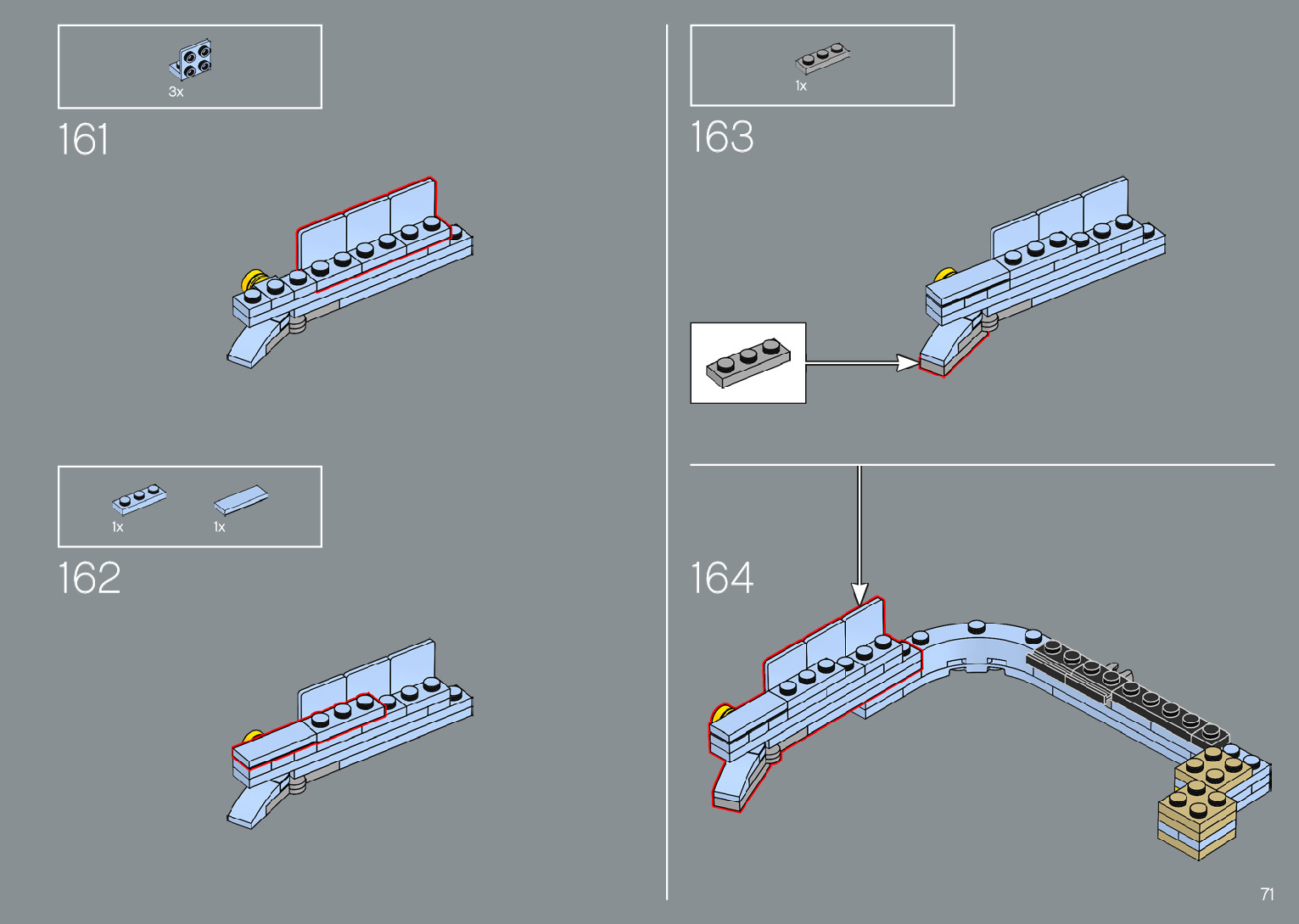 3x

161

1x 1x

162

1x

163

164

71