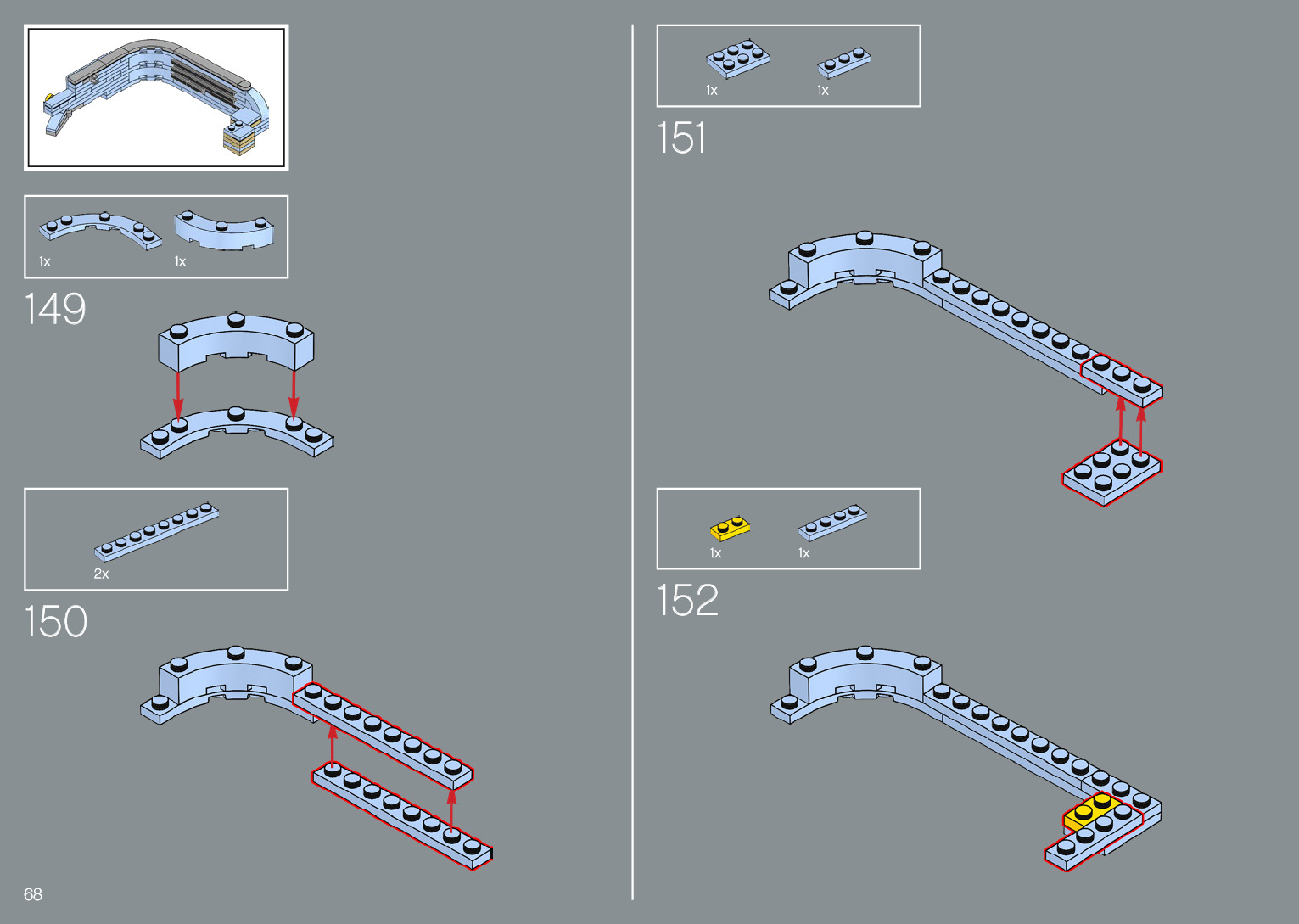 1x 1x

149

2x

150

68

1x 1x

151

1x 1x

152