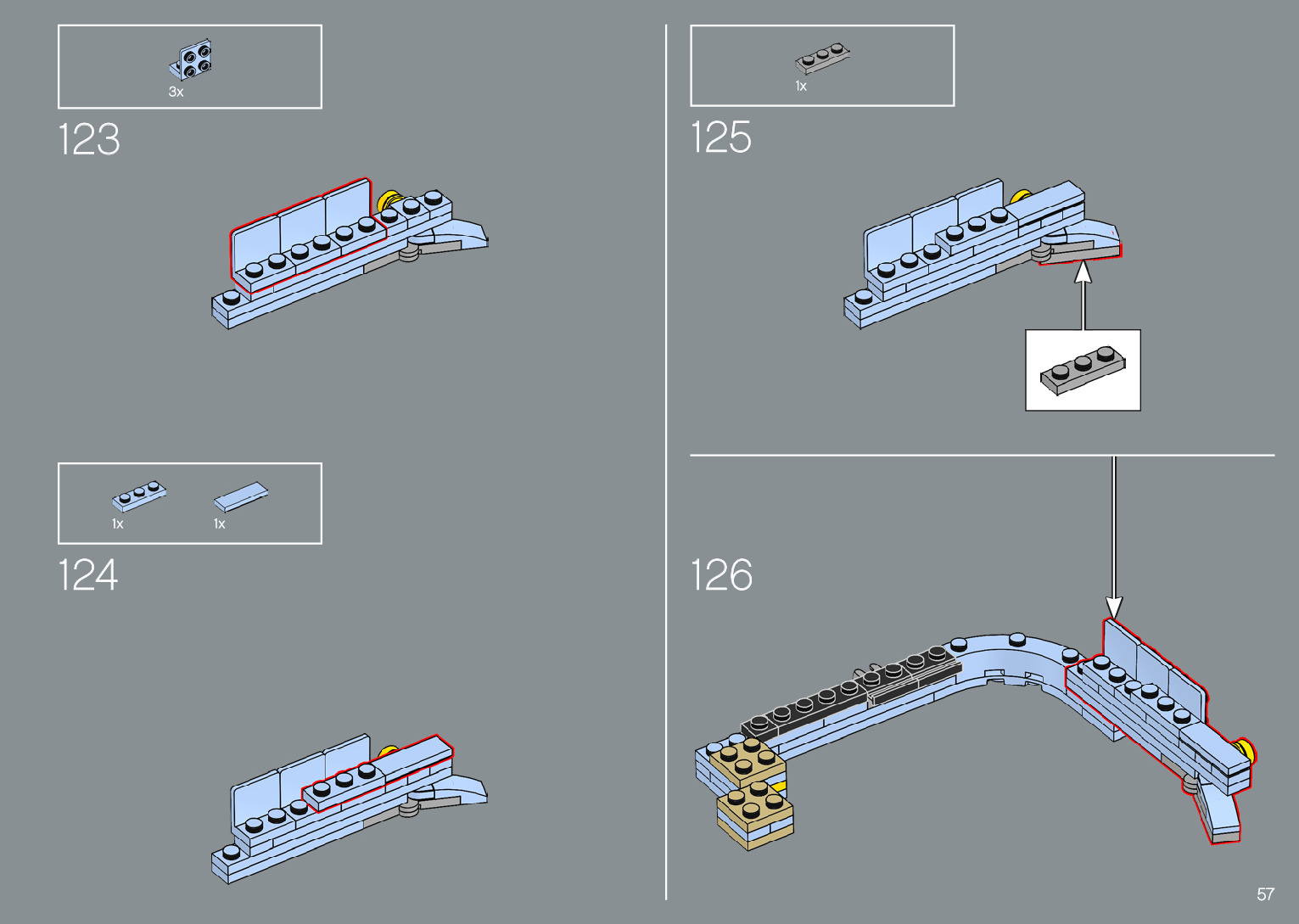 3x

123

1x

1x

124

1x

125

126

57