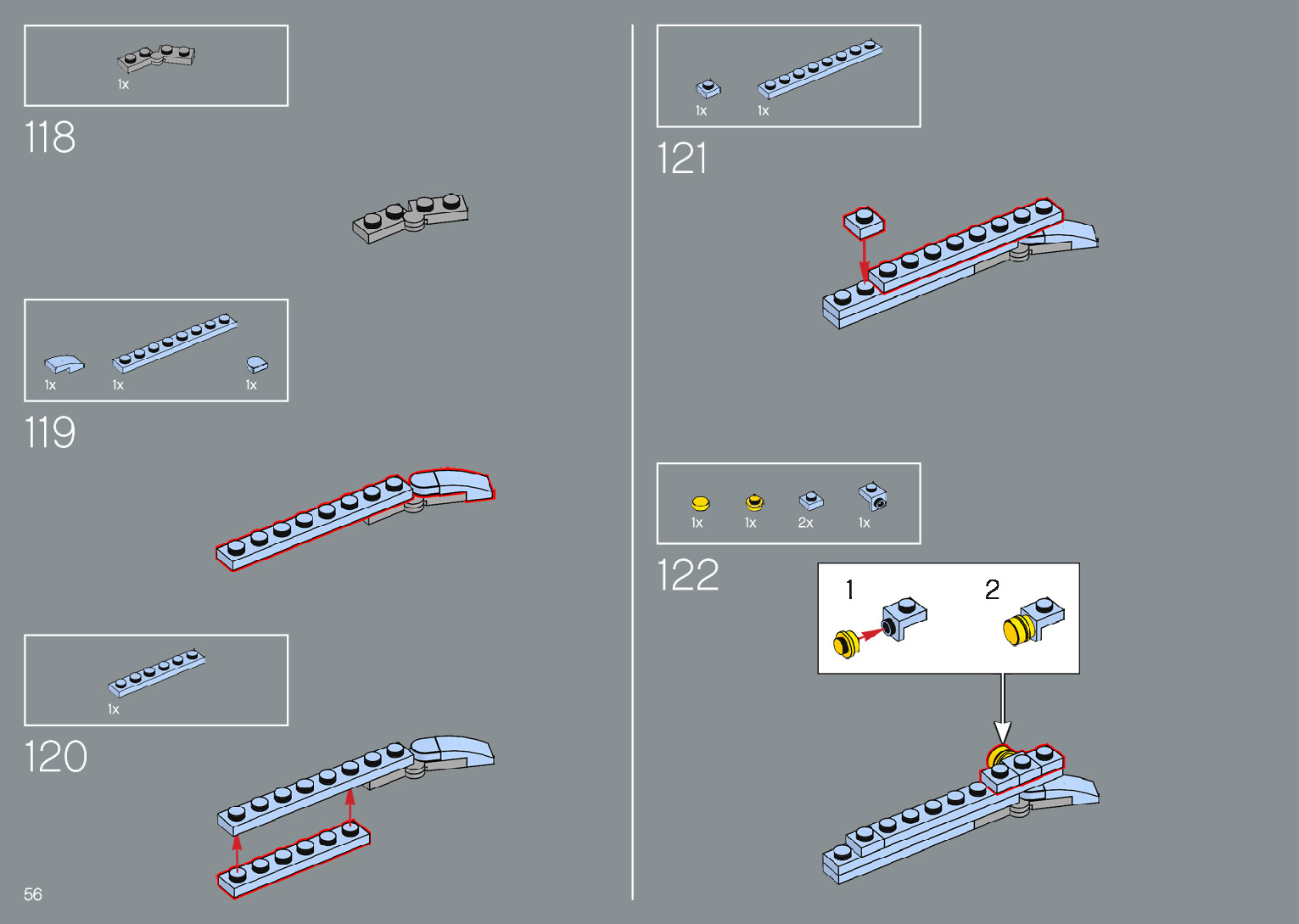 1x

118

1x 1x 1x

119

1x

120

56

1x 1x

121

1x 1x 2x 1x

122

1 2