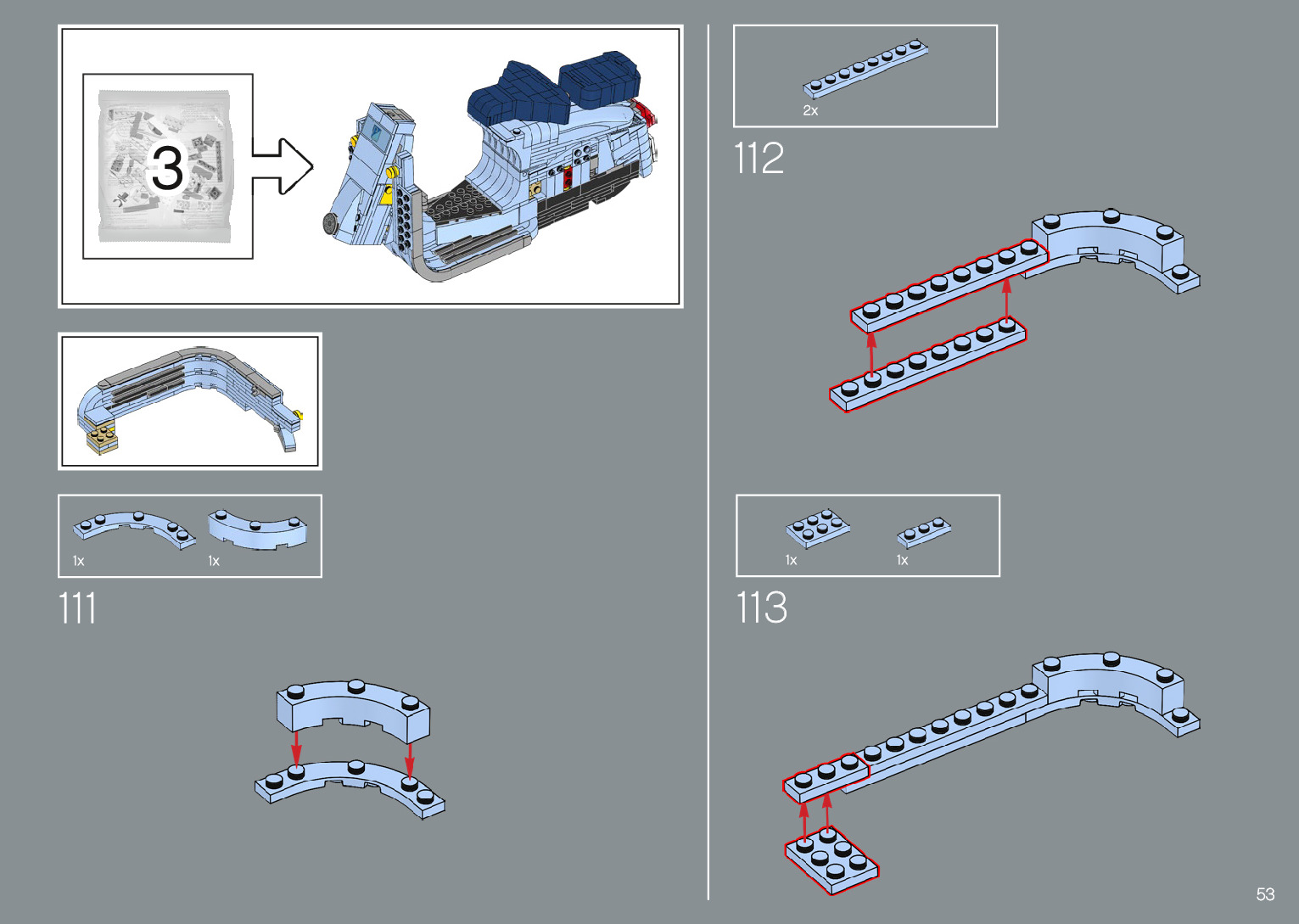 3

1x 1x

111

2x

112

1x 1x

113

53