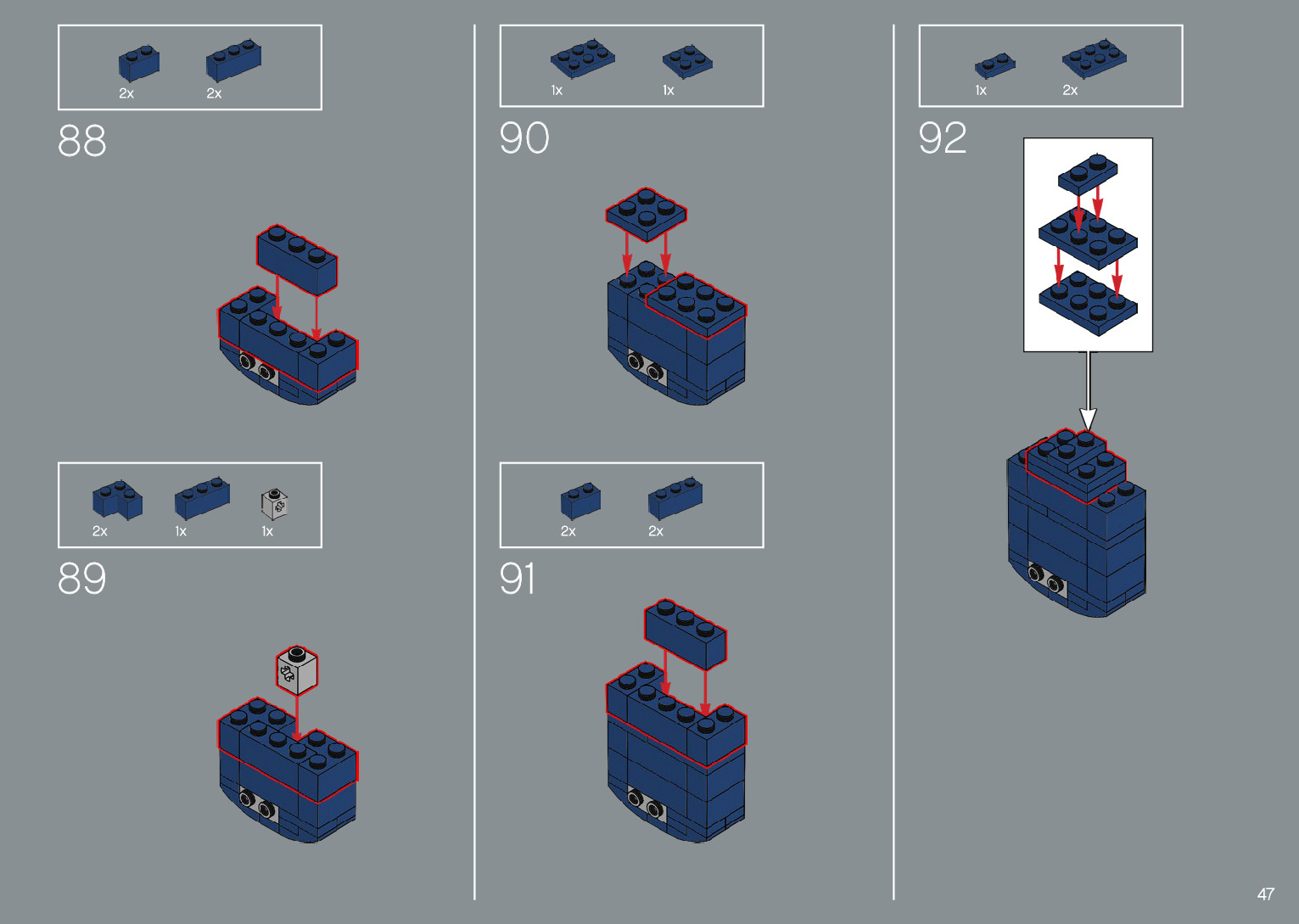 2x 2x

88

2x 1x 1x

89

1x 1x

90

2x 2x

91

1x 2x

92

47