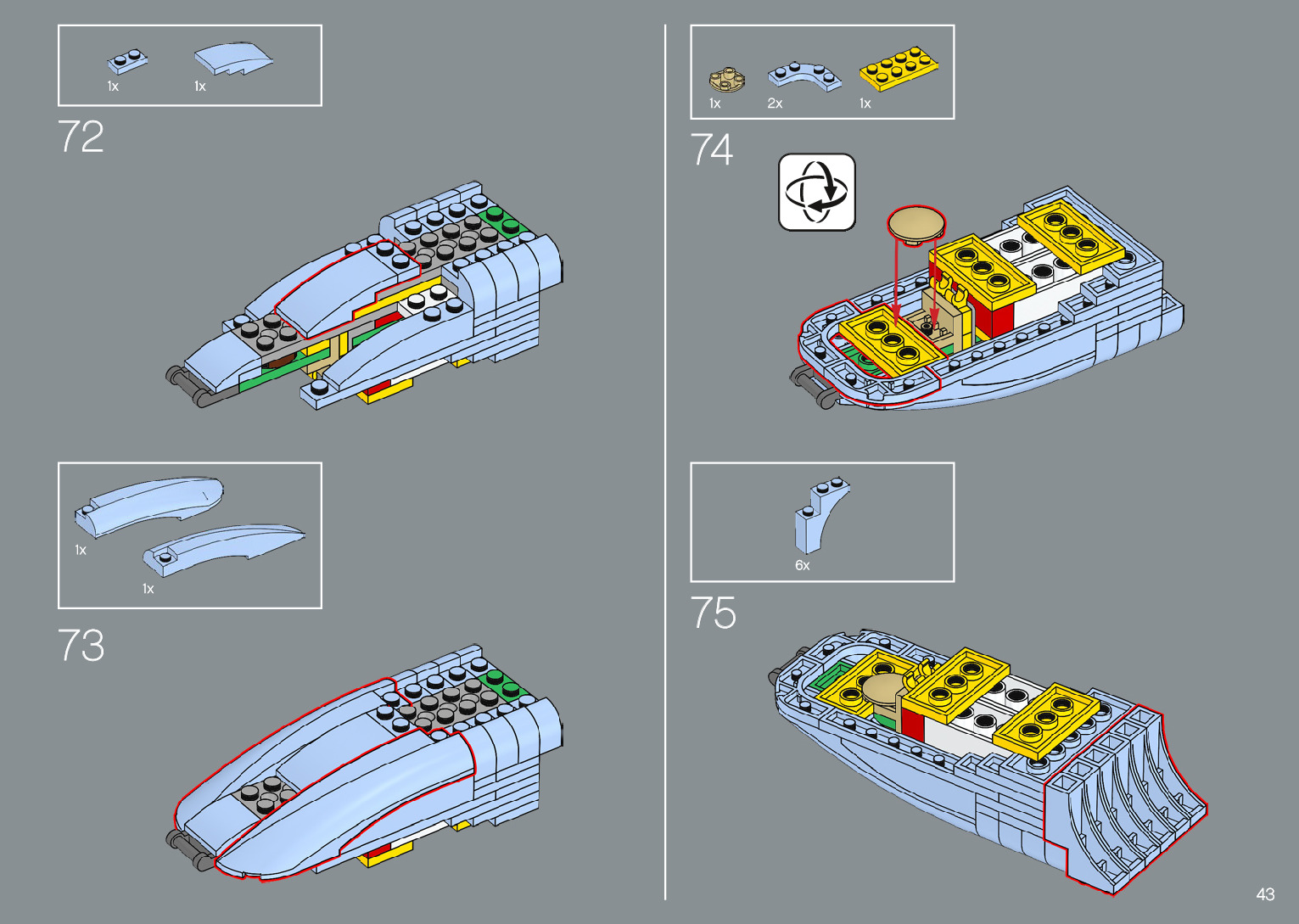 1x 1x

72

1x

1x

73

1x 2x 1x

74

6x

75

43