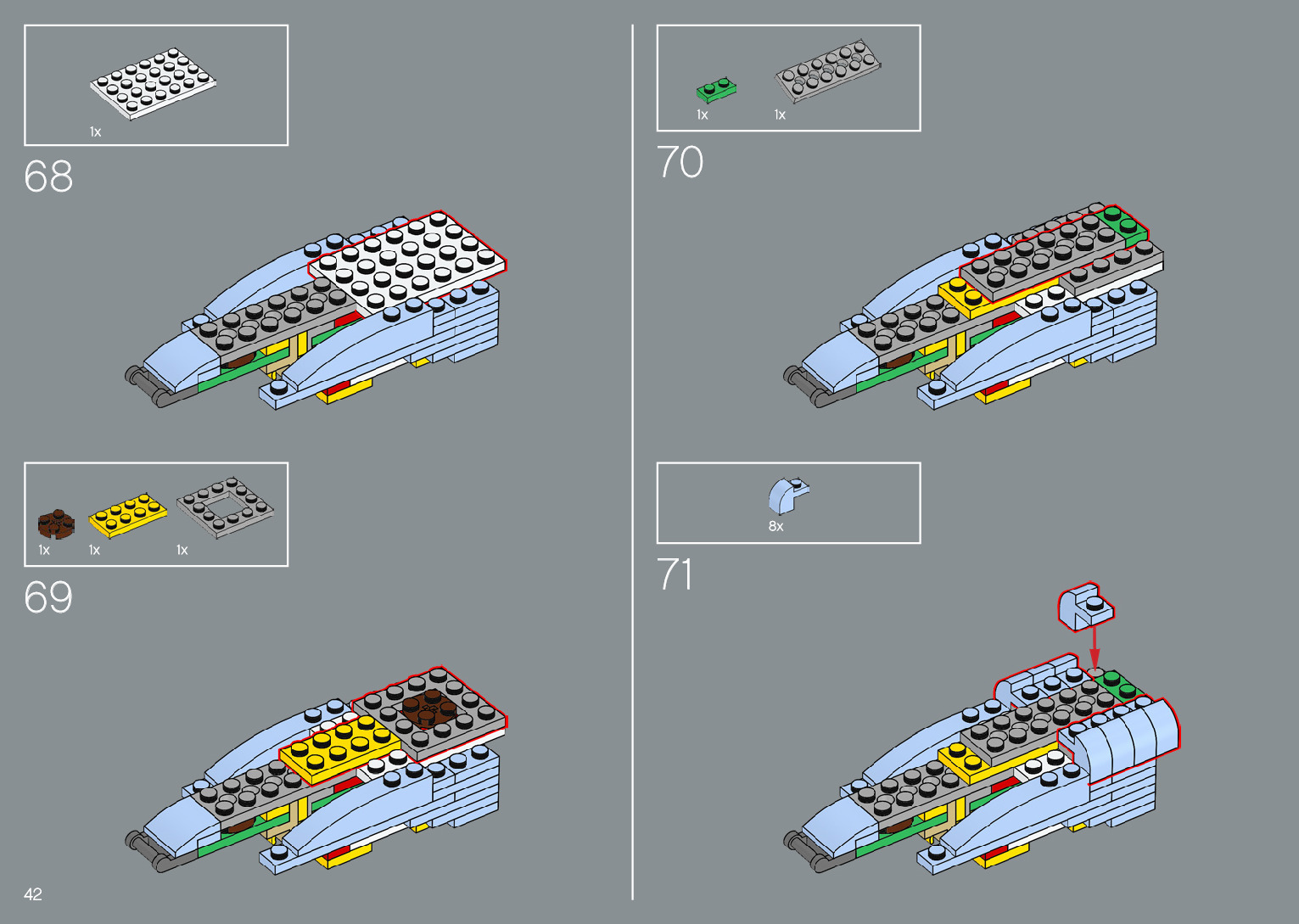 1x

68

1x 1x 1x

69

42

1x 1x

70

8x

71