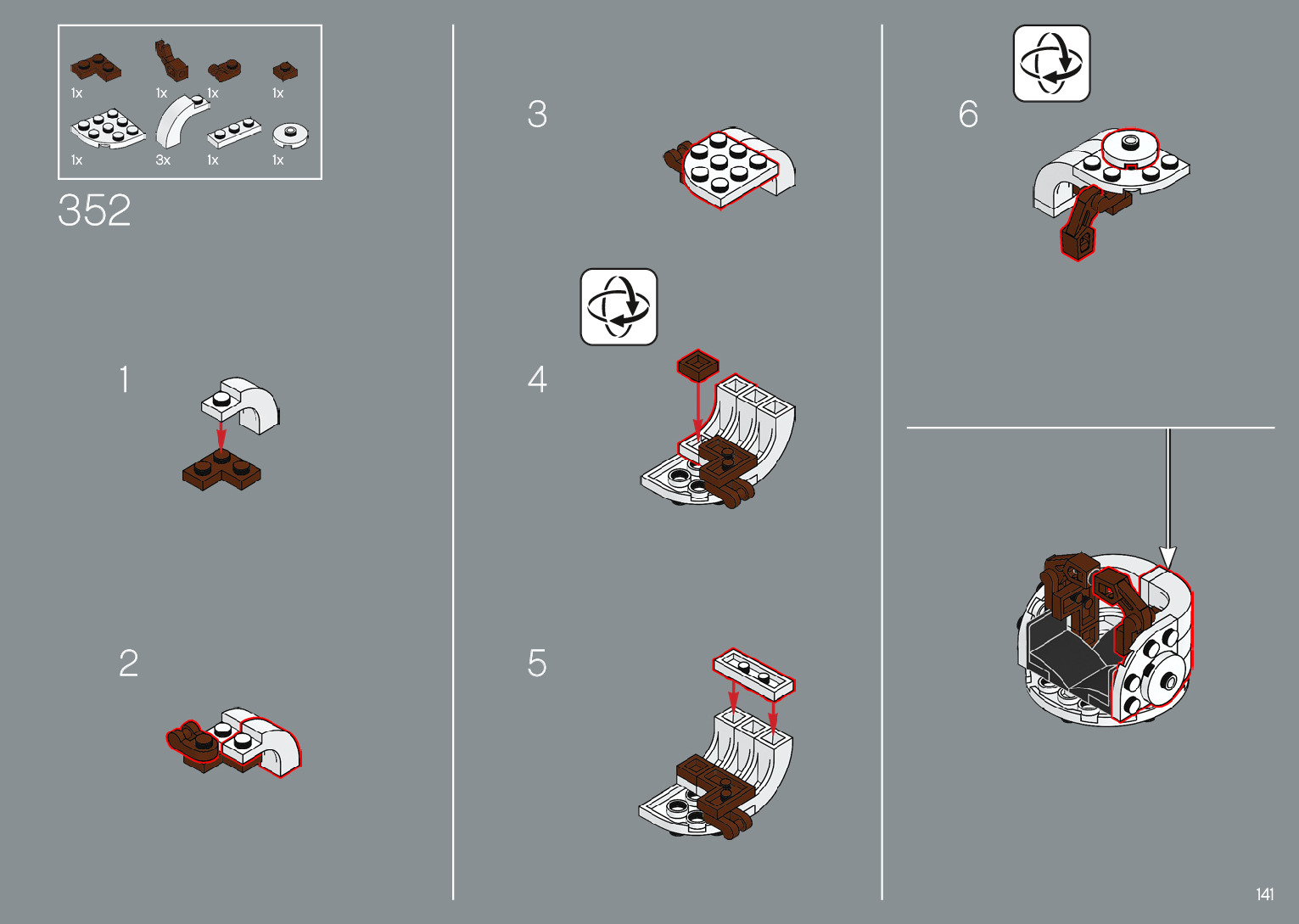 1x 1x 1x 1x
1x 3x 1x 1x

352

1

2

3

4

5

6

141