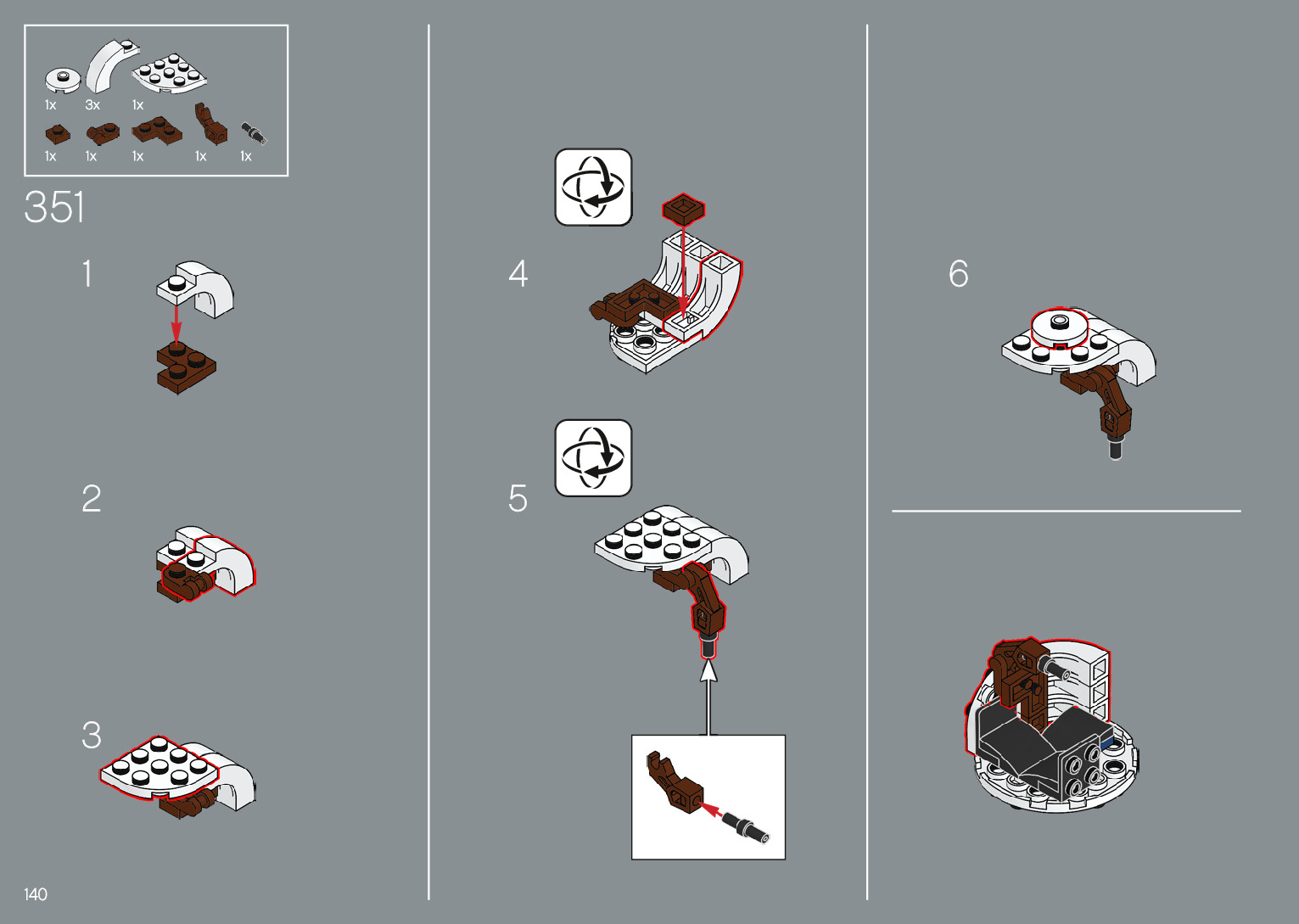 1x 3x 1x
1x 1x 1x 1x 1x

351

1

2

3

4

5

6

140