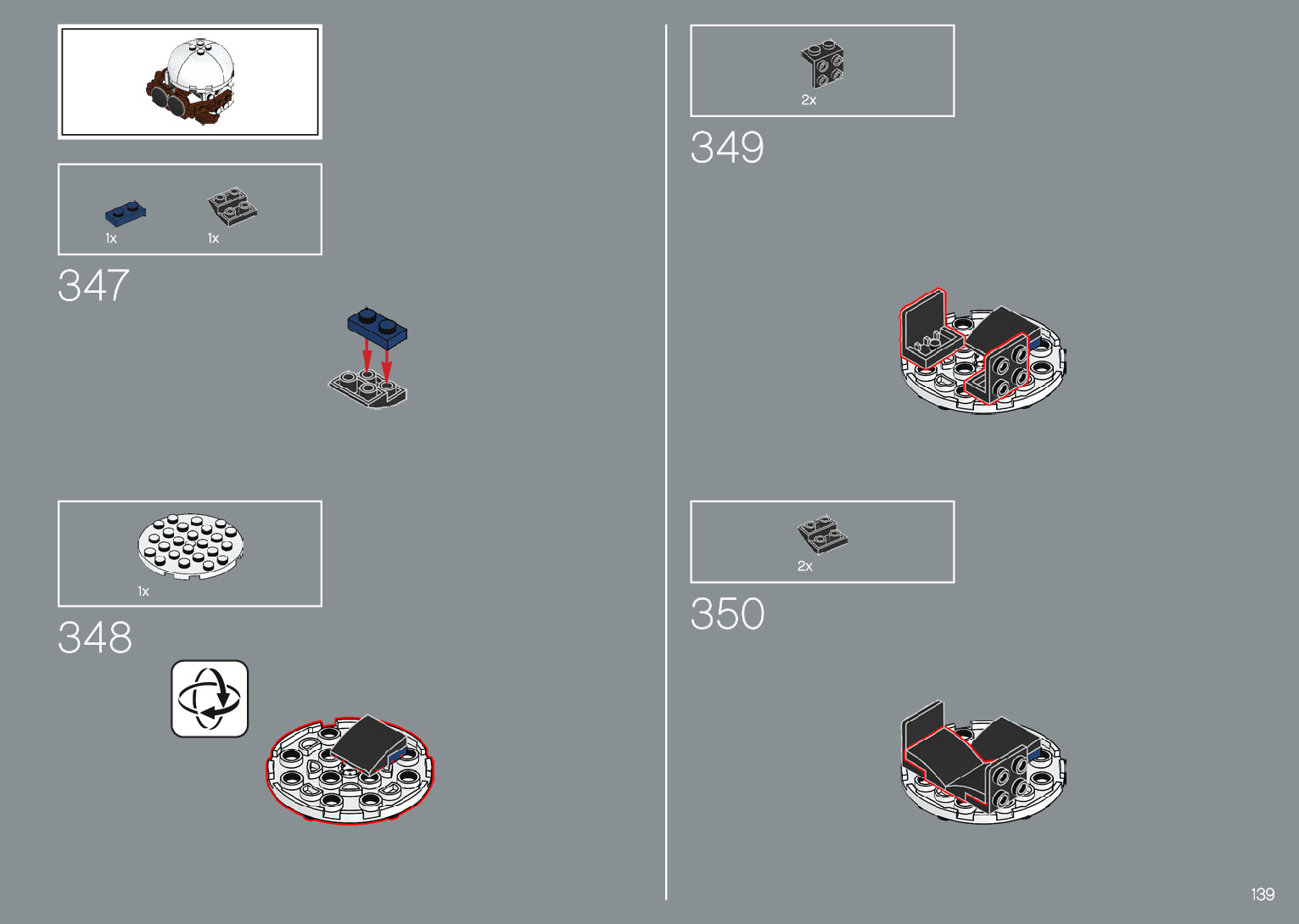 1x
1x

347

1x

348

2x

349

2x

350

139