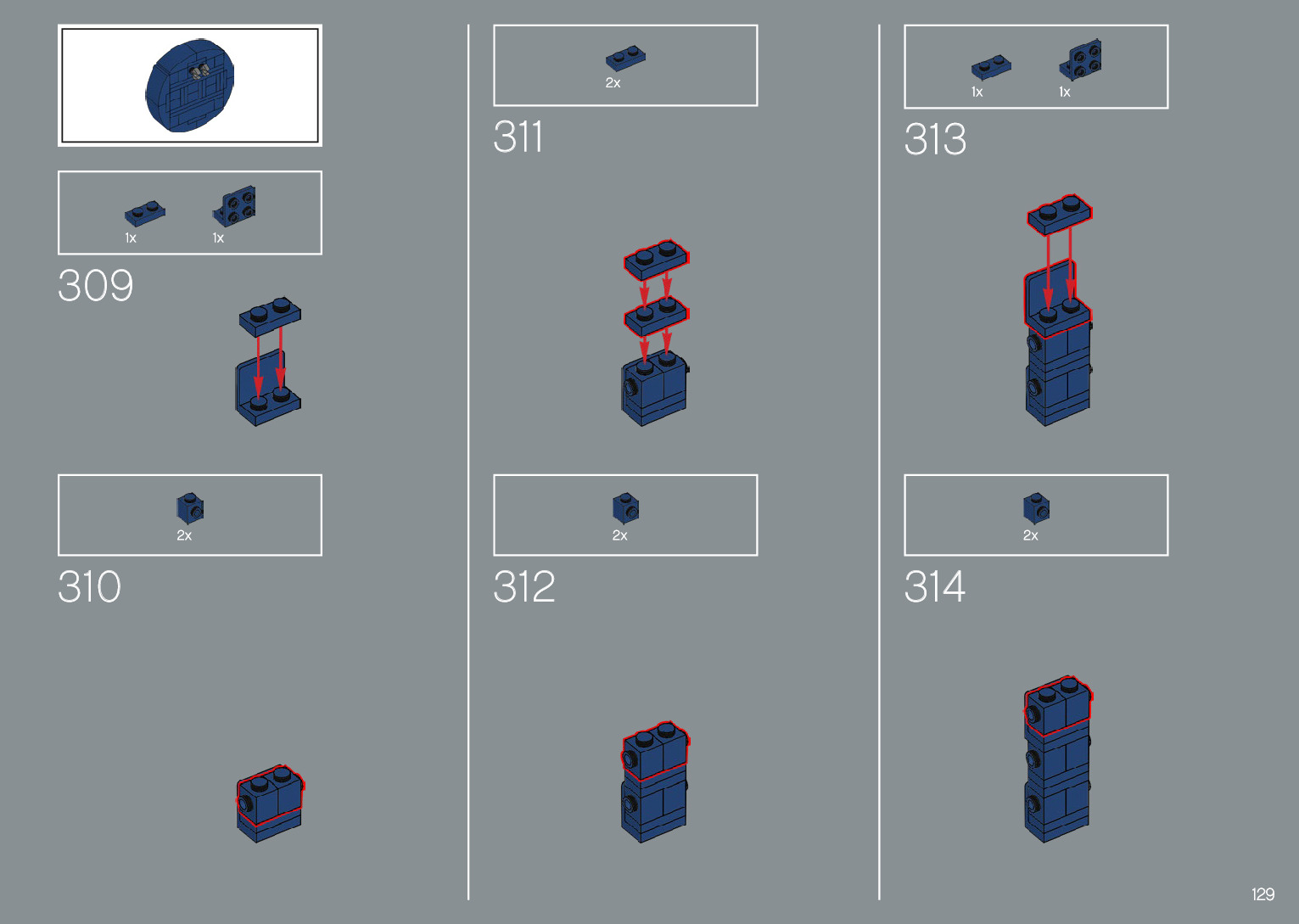 1x 1x
309

2x
310

2x
311

2x
312

1x 1x
313

2x
314

129