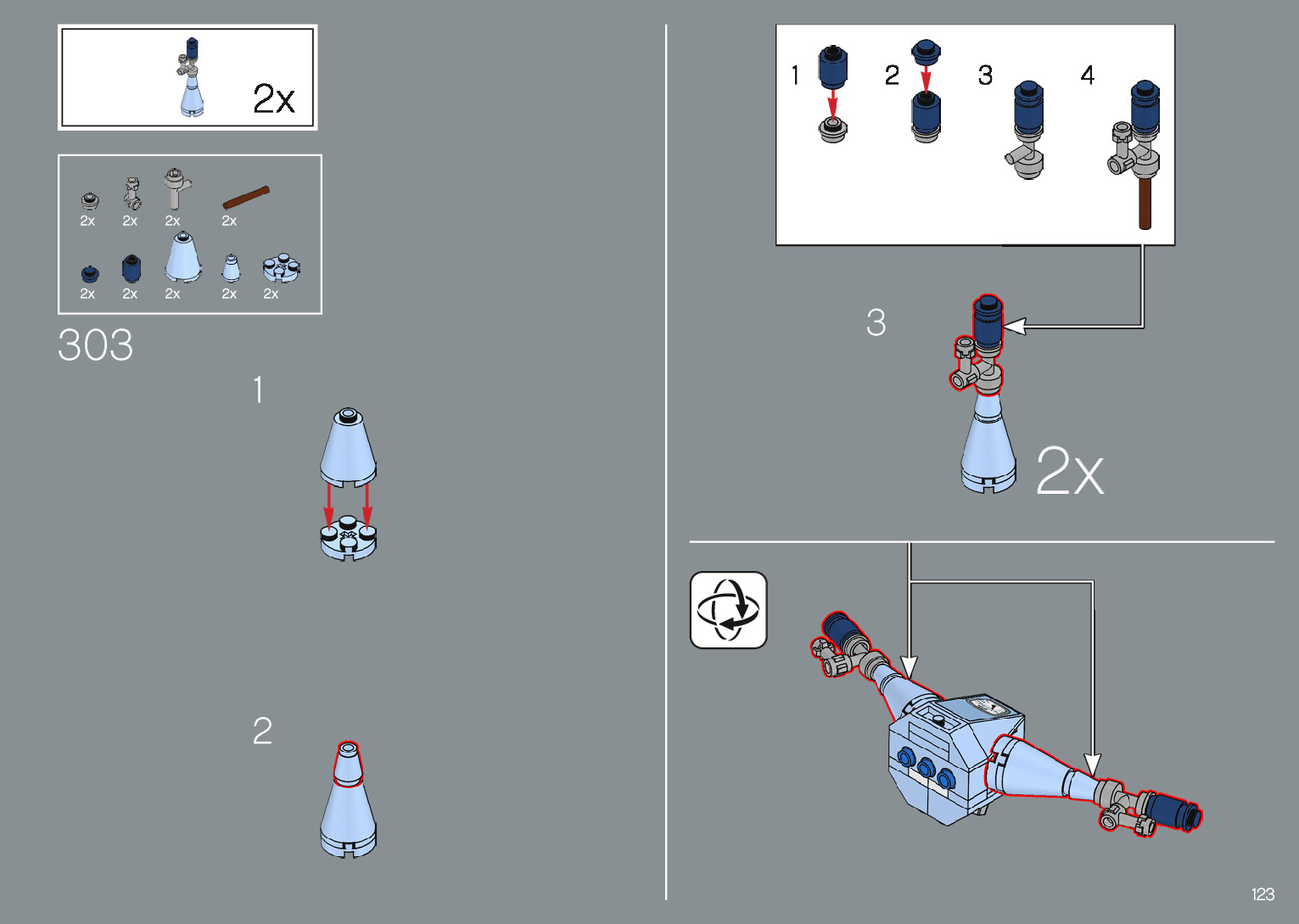 2x

2x 2x 2x 2x

2x 2x 2x 2x 2x

303

1

2

1 2 3 4

3

2x

123