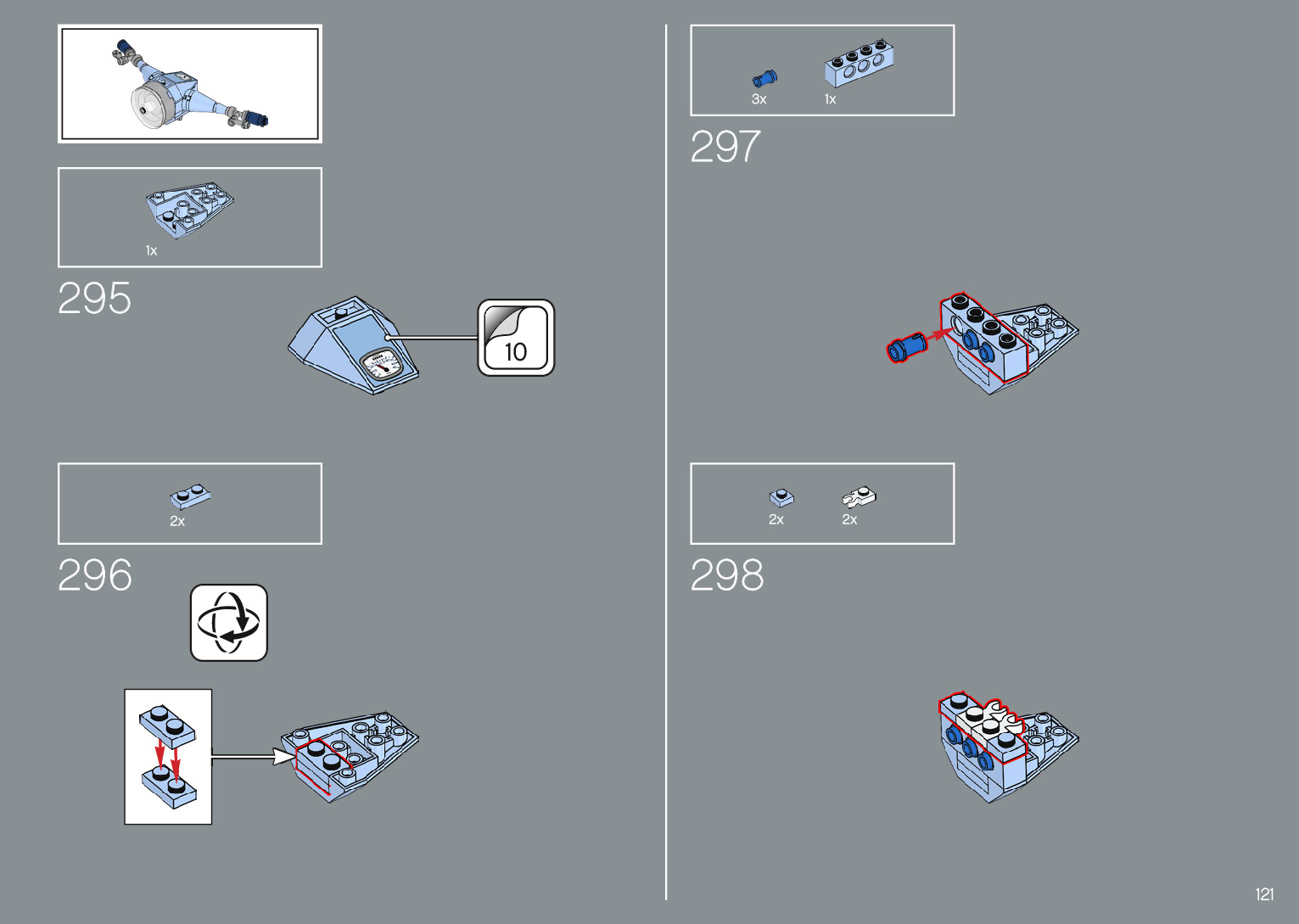 1x

295

10

2x

296

3x 1x

297

2x 2x

298

121