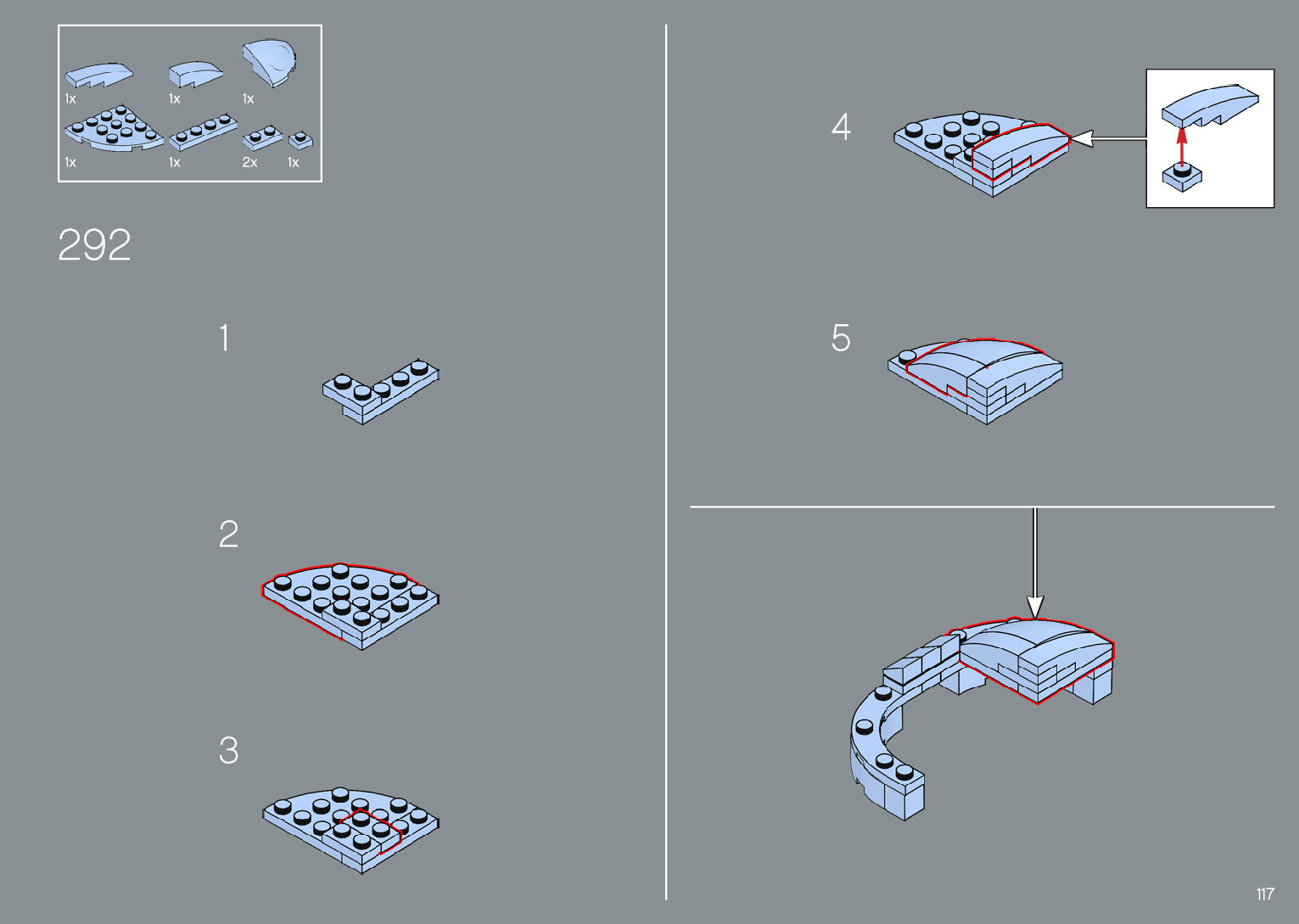 1x
1x
1x
1x
1x
2x
1x

292

1

2

3

4

5

117