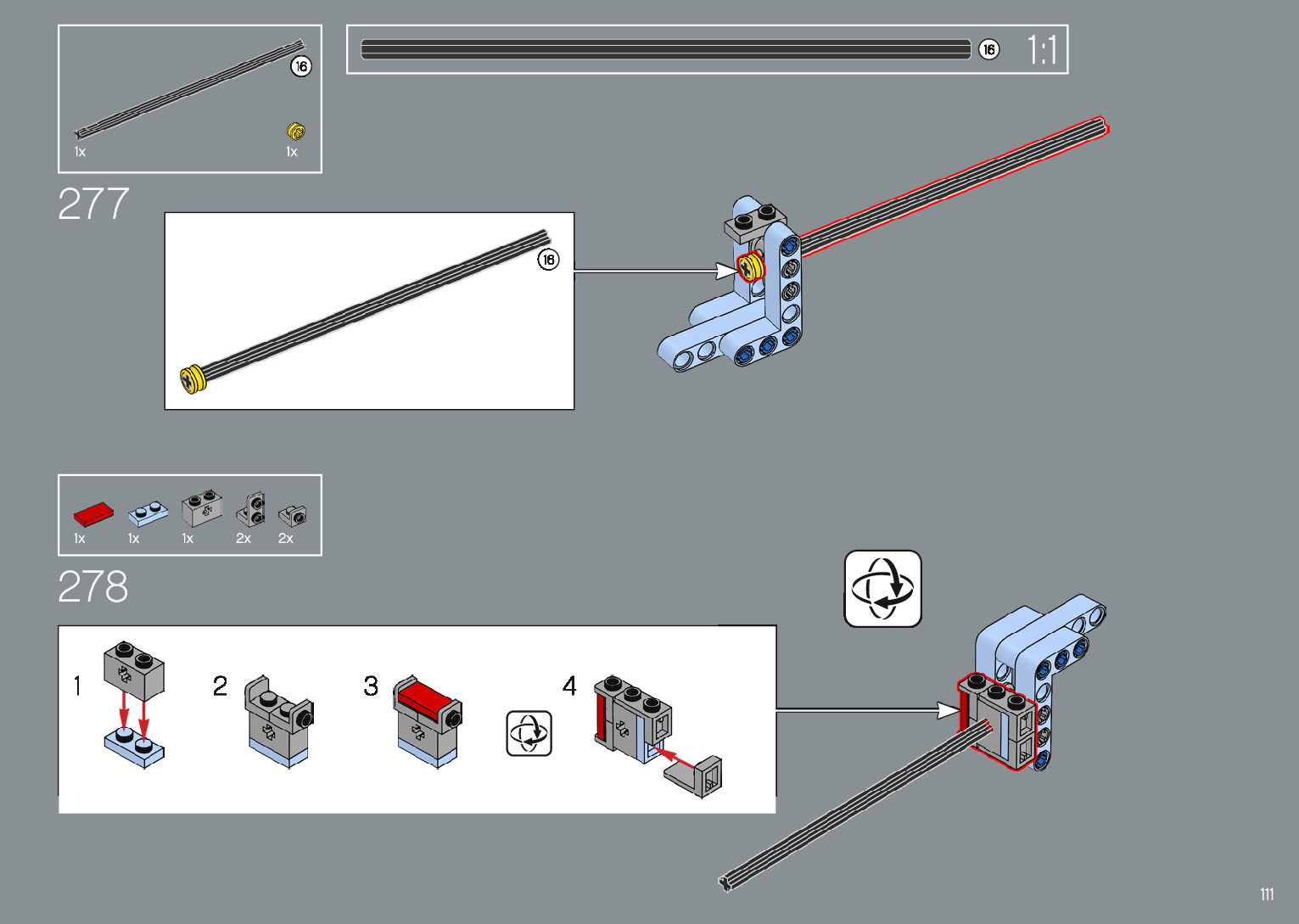 16
1x
1x
16
1:1
277
16
1x
1x
1x
2x
2x
278
1
2
3
4
111