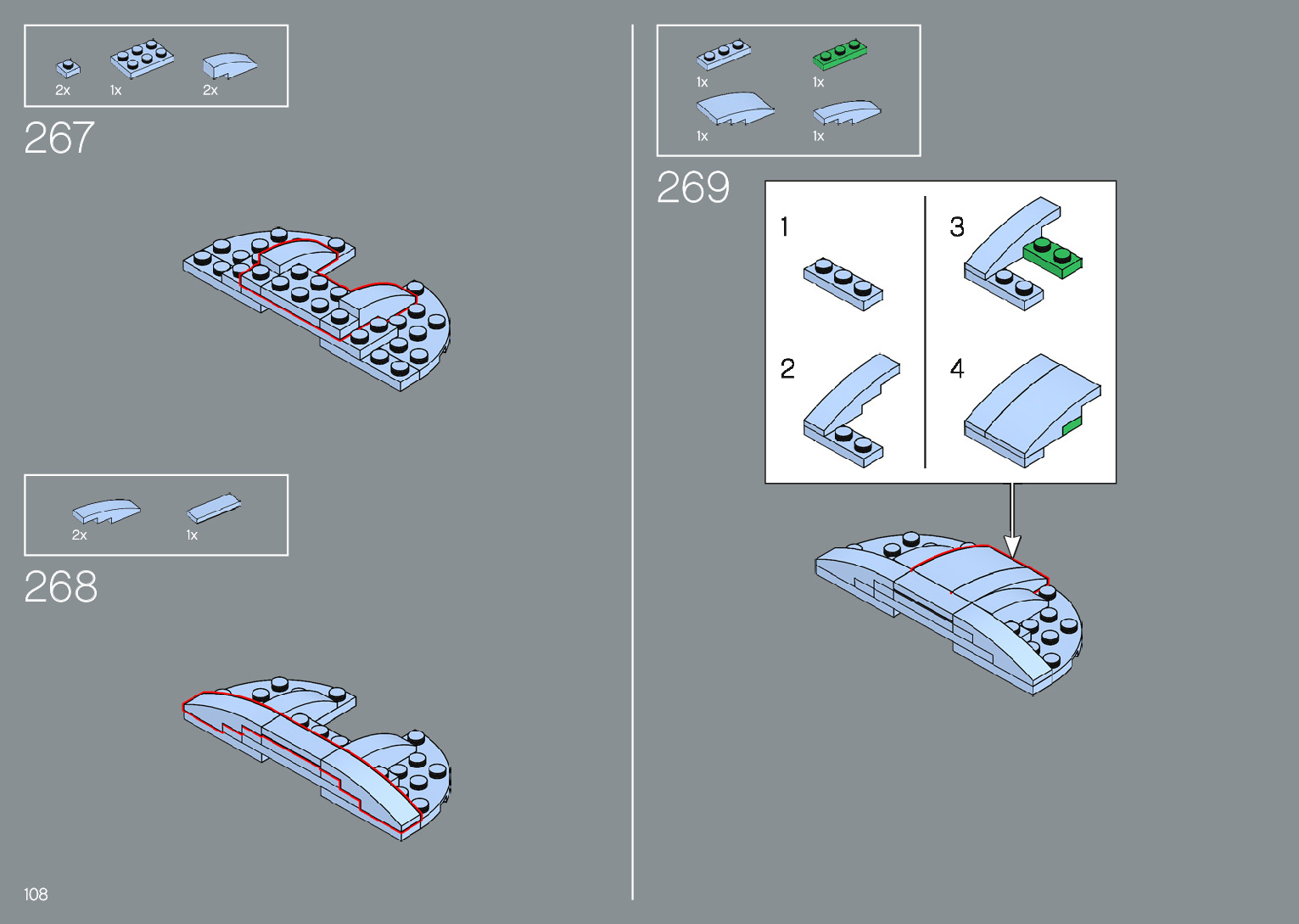 2x 1x 2x

267

2x 1x

268

108

1x 1x
1x 1x

269

1

2

3

4