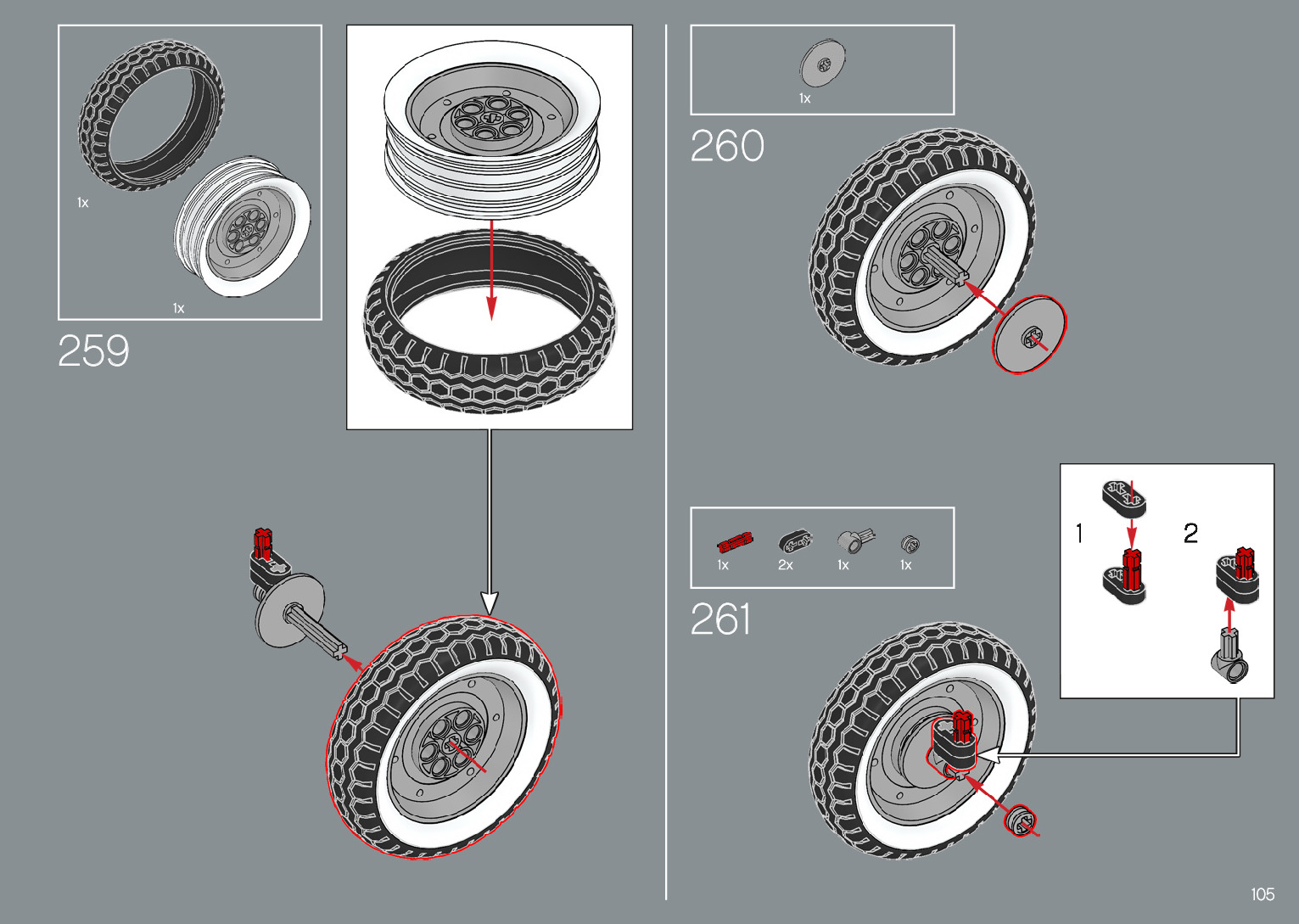 1x

1x

259

1x

260

1x 2x 1x 1x

261

1

2

105