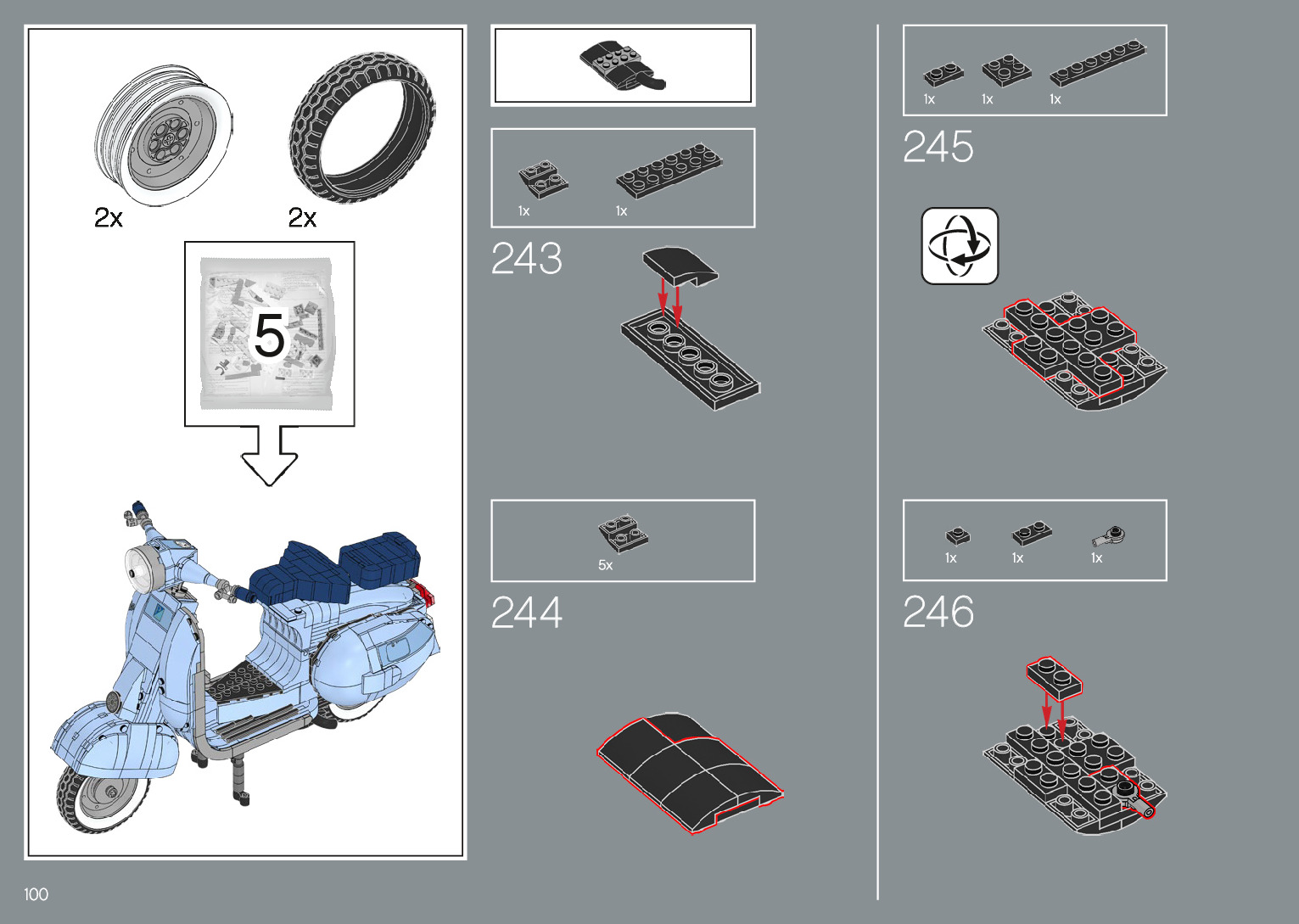 2x
2x
5

1x
1x
243

5x
244

1x
1x
1x
245

1x
1x
1x
246

100