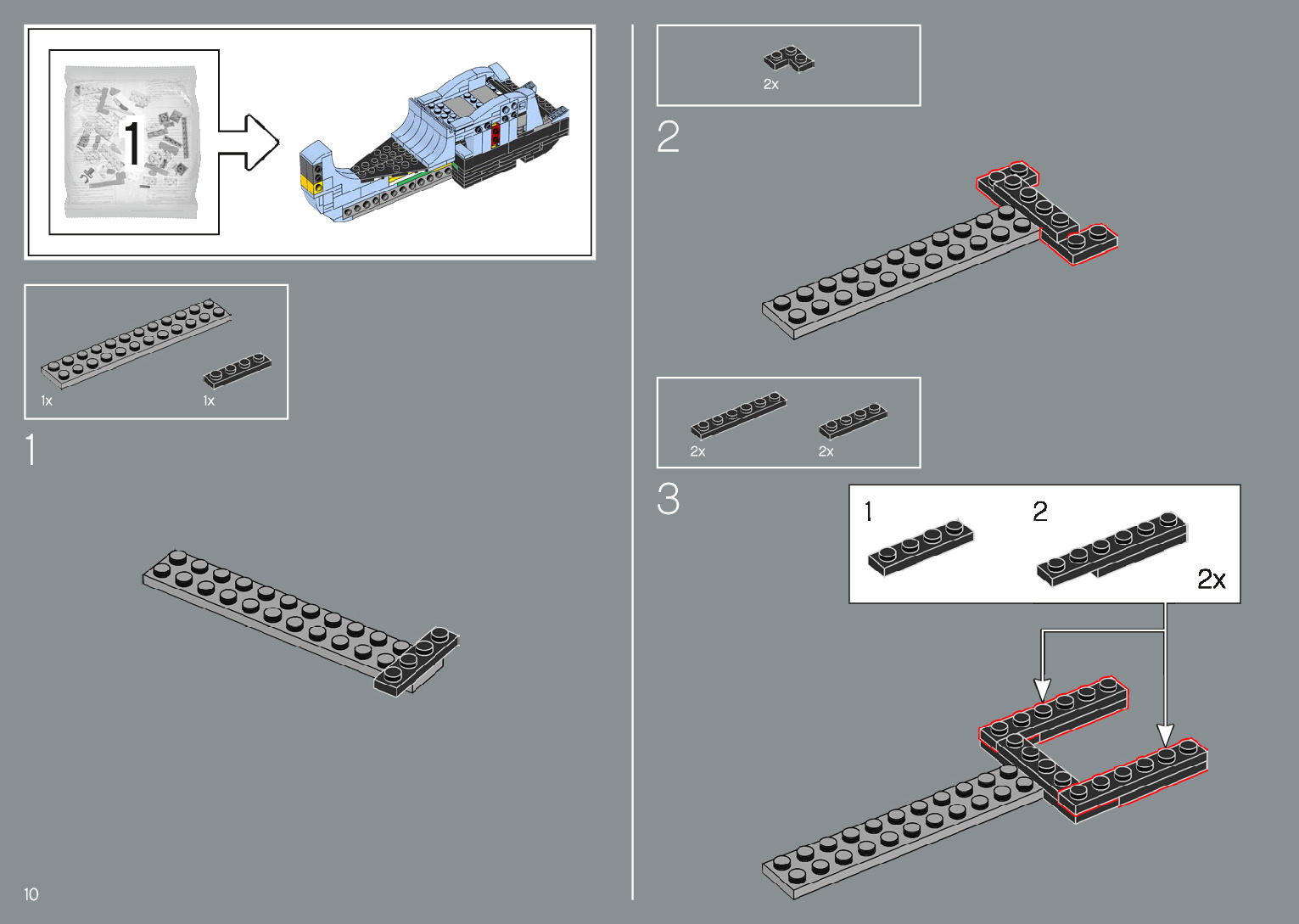 1

1x
1x

1

10

2x

2

2x
2x

3

1
2
2x