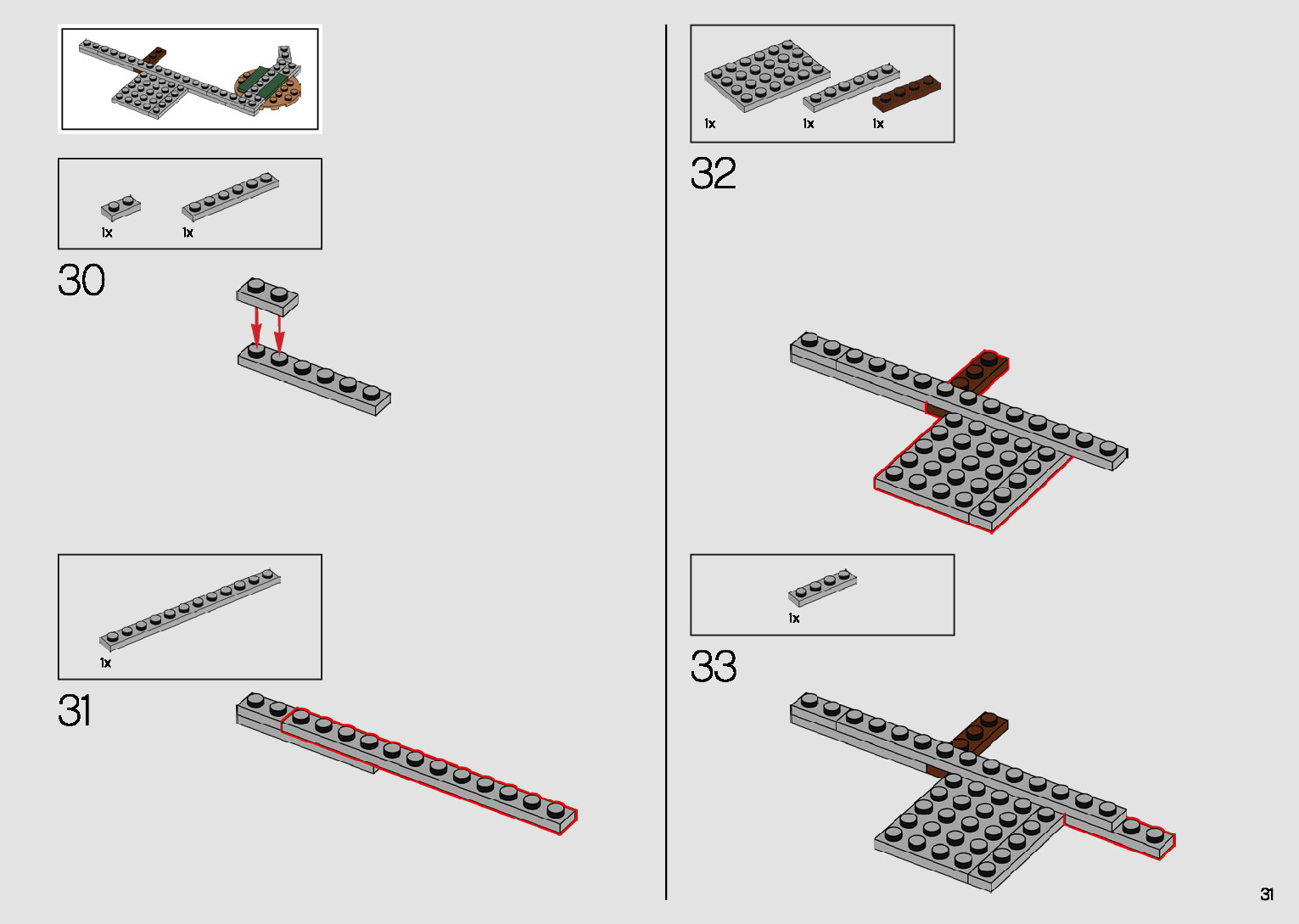 1x 1x

30

1x

31

1x 1x 1x

32

1x

33

31