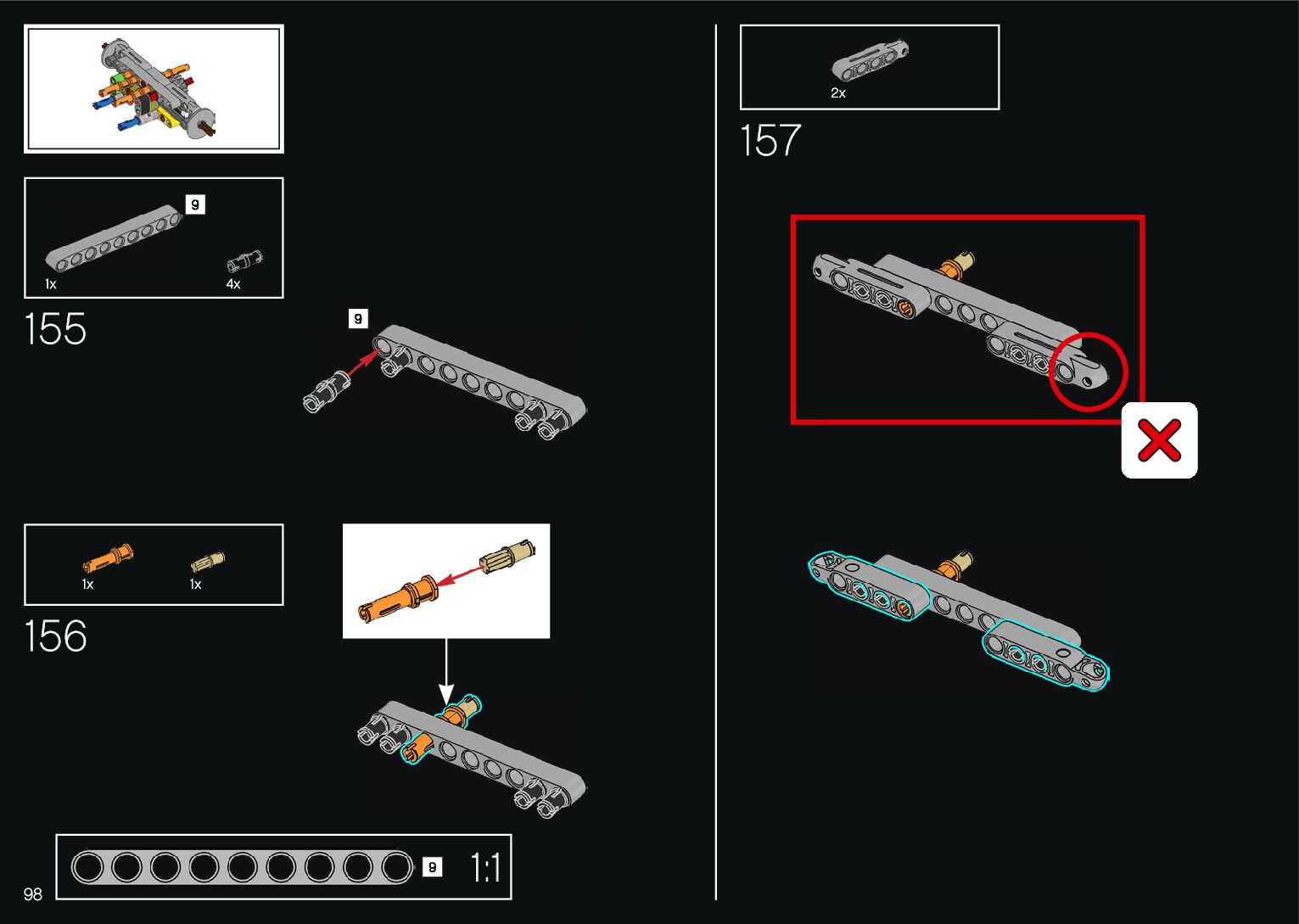 9

1x

4x

155

9

1x

1x

156

9

1:1

98

2x

157