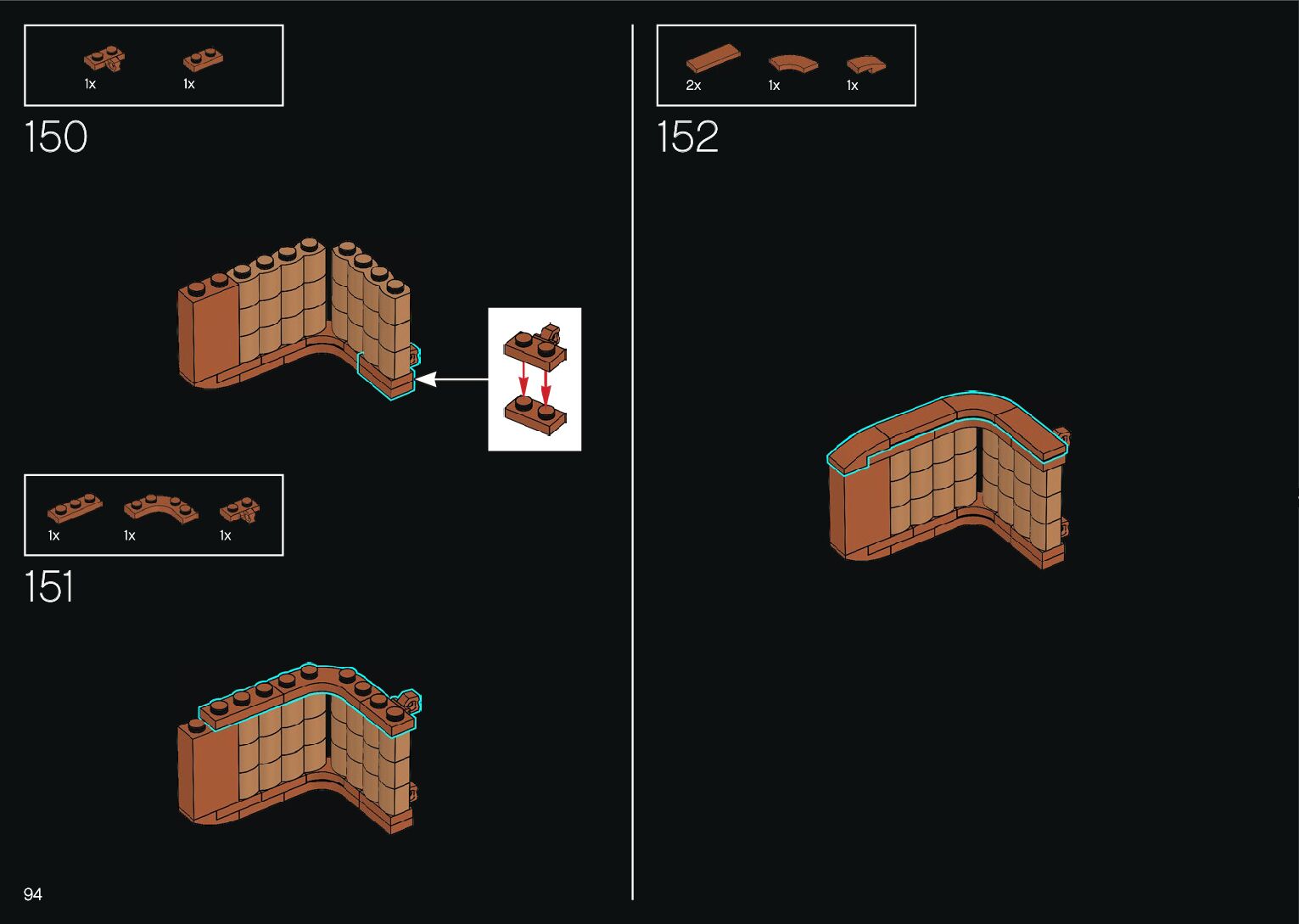 1x 1x

150

1x 1x 1x

151

94

2x 1x 1x

152