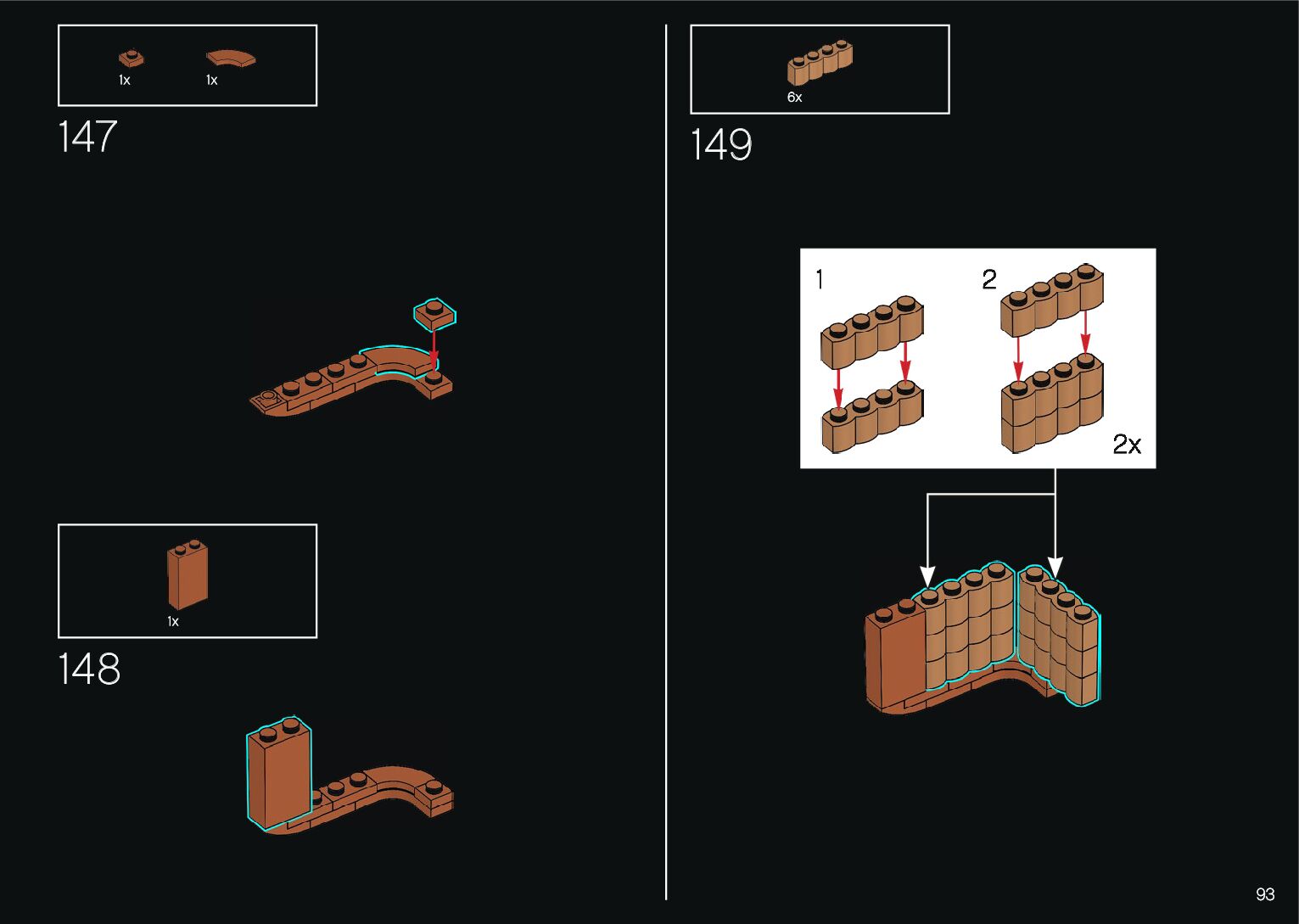 1x 1x

147

1x

148

6x

149

1

2

2x

93