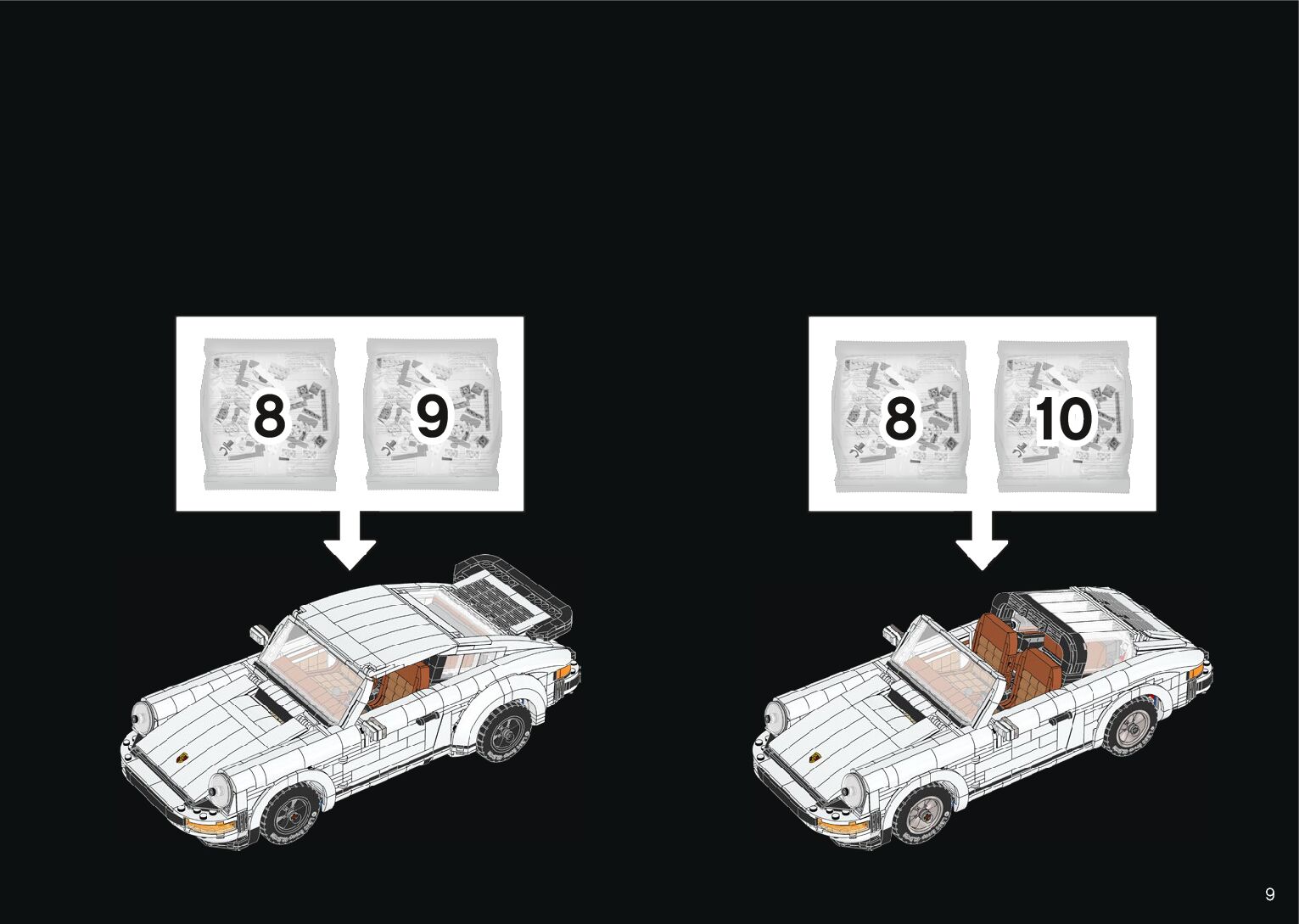 8
9
8
10
9