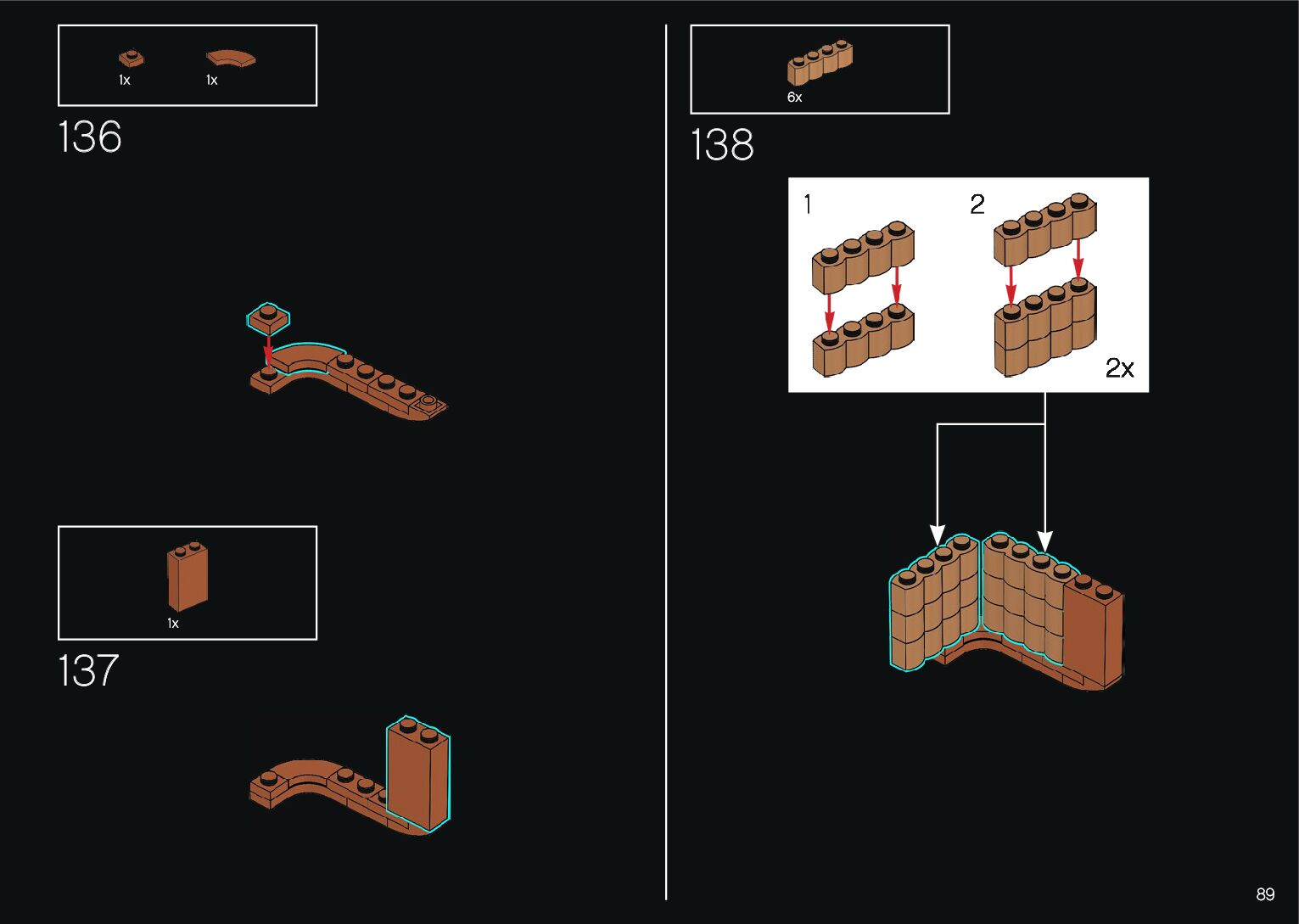 1x 1x

136

1x

137

6x

138

1

2

2x

89