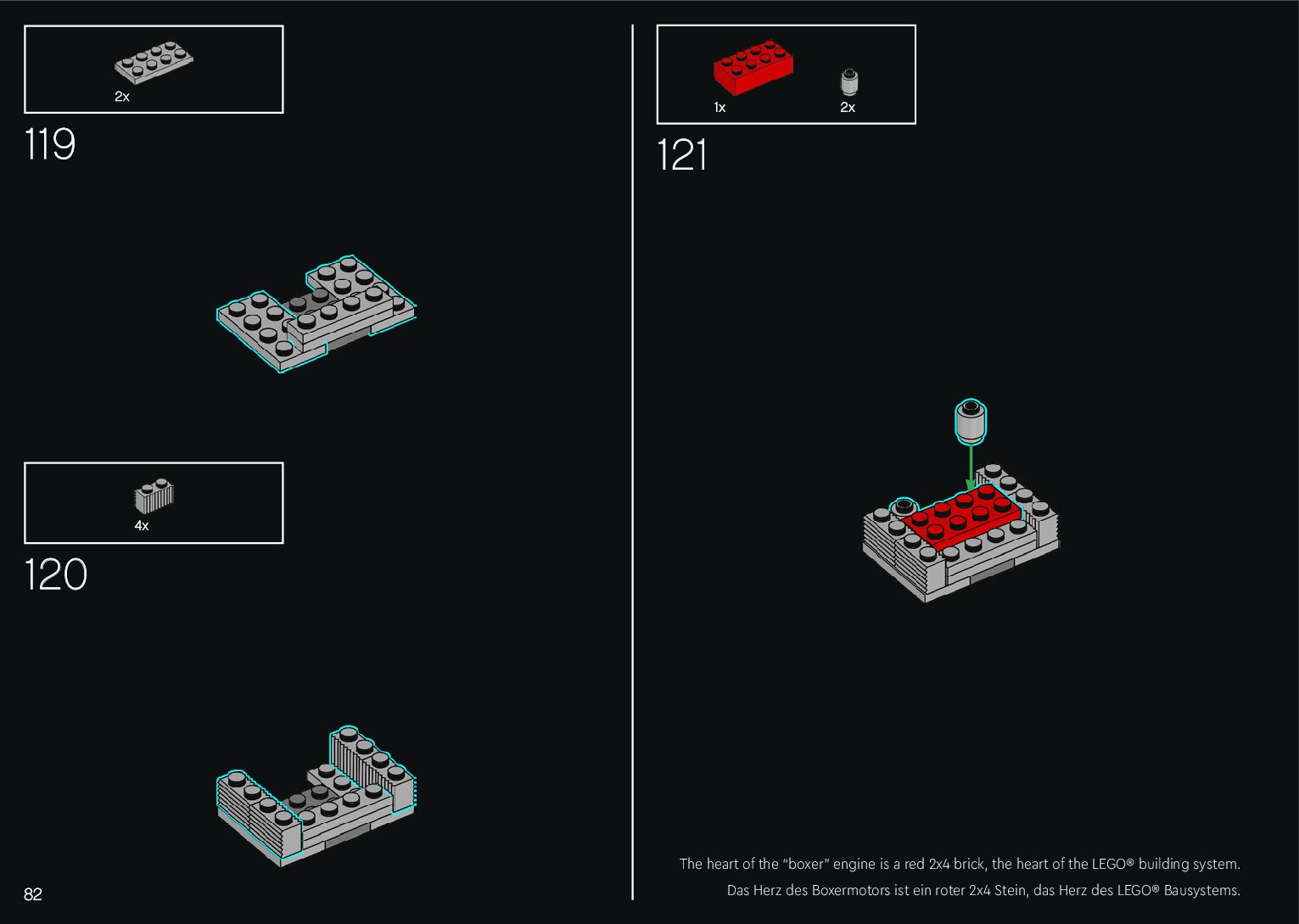 2x

119

4x

120

82

1x

2x

121

The heart of the "boxer" engine is a red 2x4 brick, the heart of the LEGO® building system.

Das Herz des Boxermotors ist ein roter 2x4 Stein, das Herz des LEGO® Bausystems.