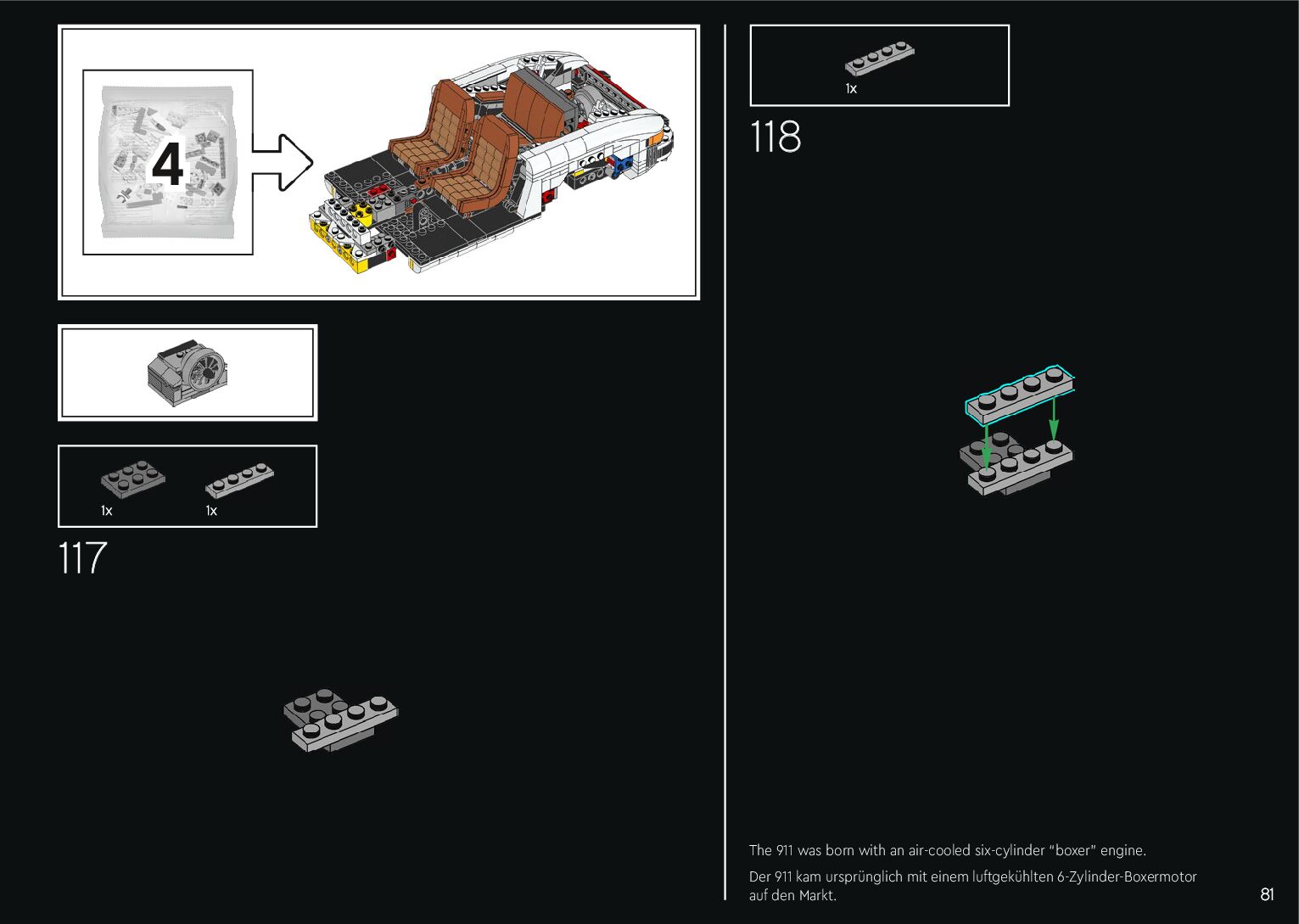 4

1x

1x

117

1x

118

The 911 was born with an air-cooled six-cylinder "boxer" engine.

Der 911 kam ursprünglich mit einem luftgekühlten 6-Zylinder-Boxermotor auf den Markt.

81