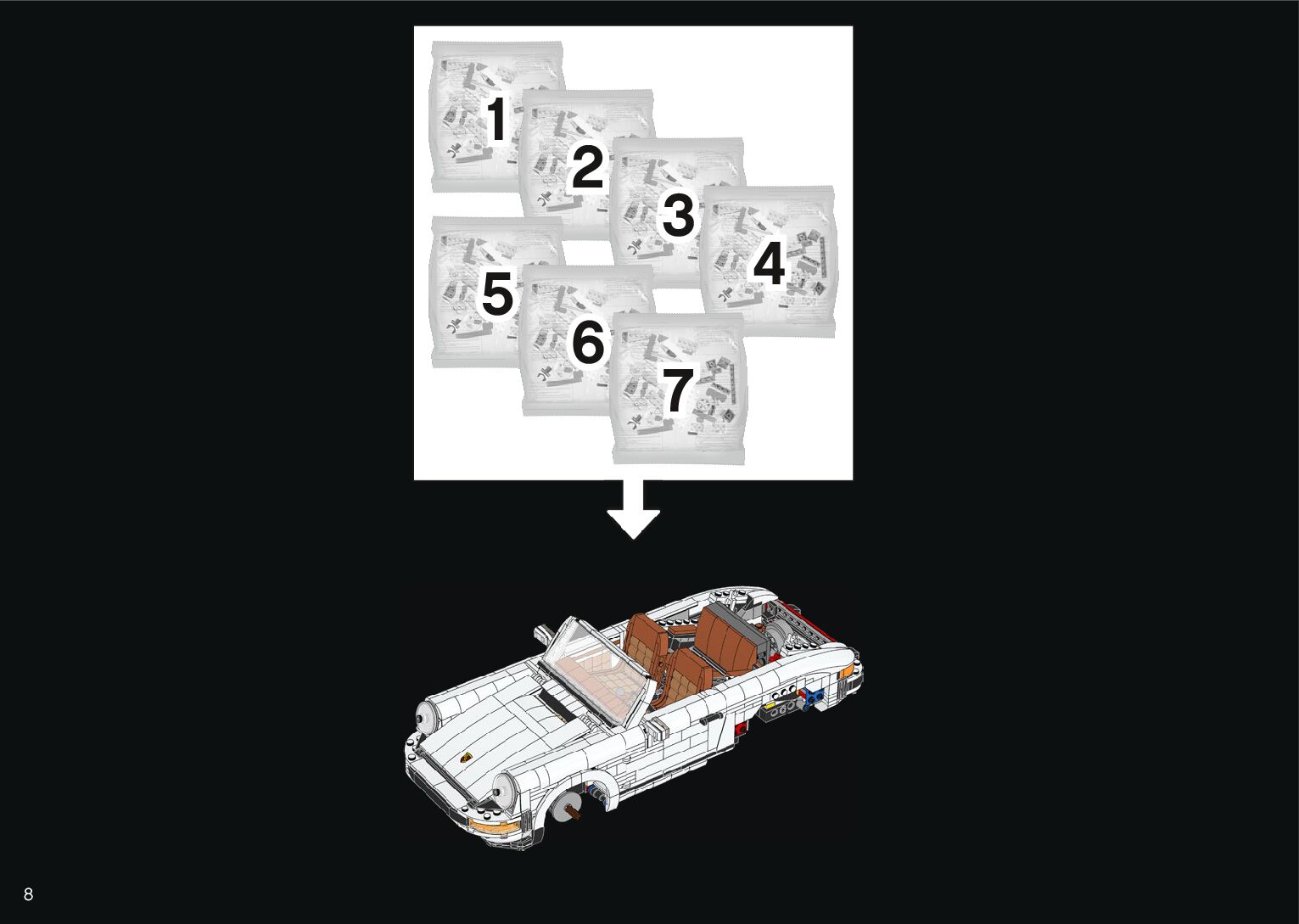 1
2
3
4
5
6
7

8