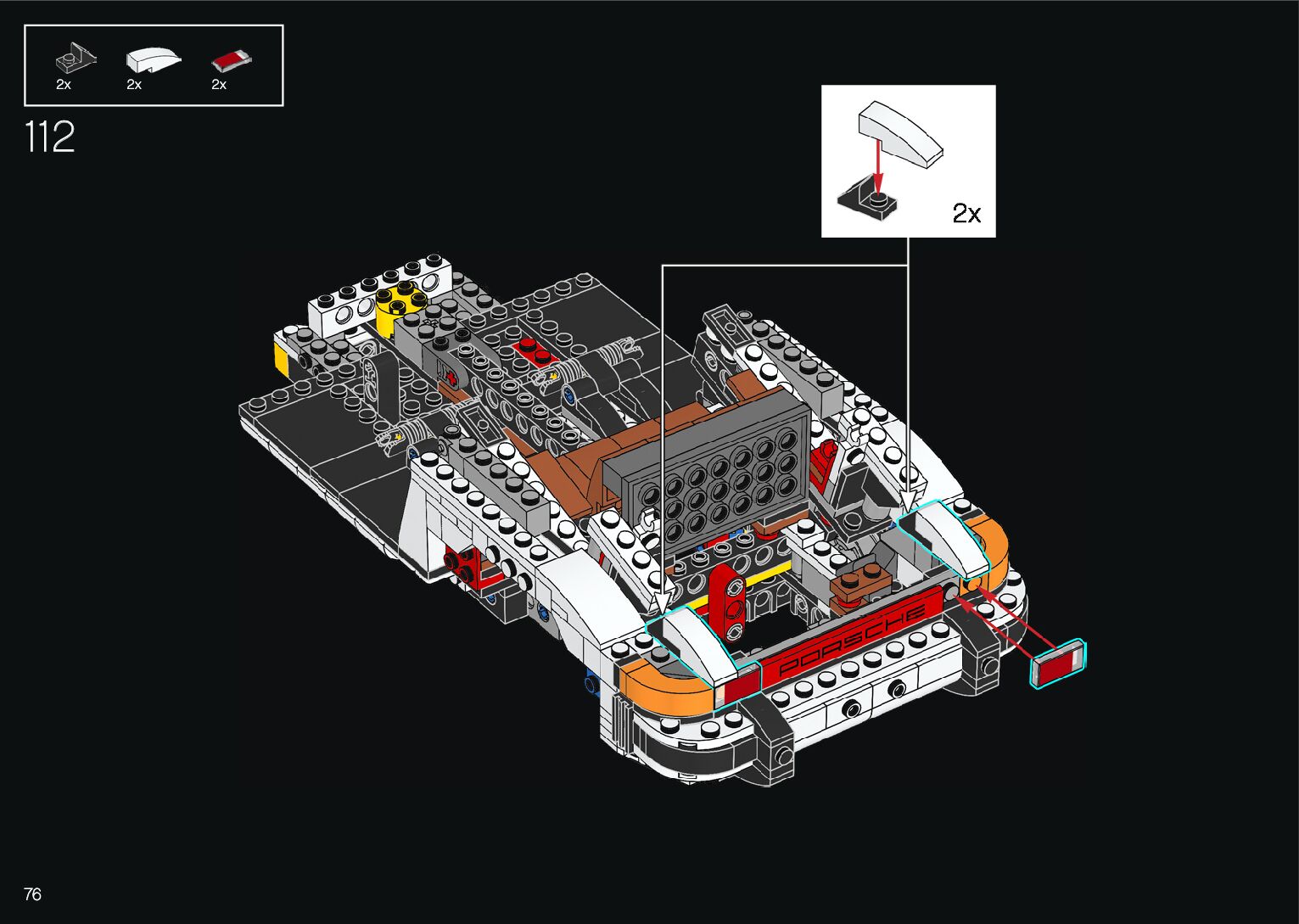 2x 2x 2x

112

2x

PORSCHE

76