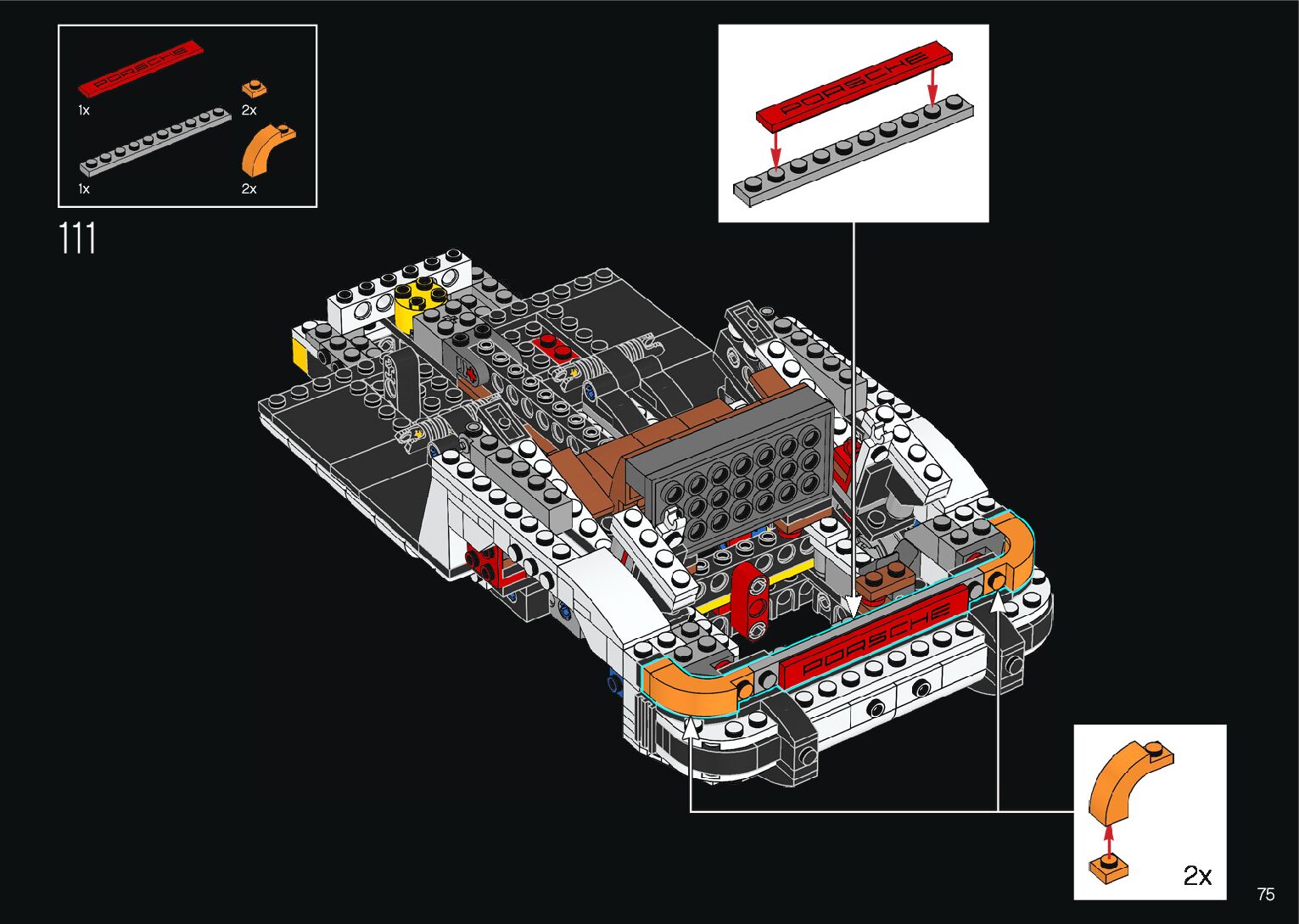 PORSCHE
1x
2x
1x
2x

111

PORSCHE

PORSCHE

2x

75