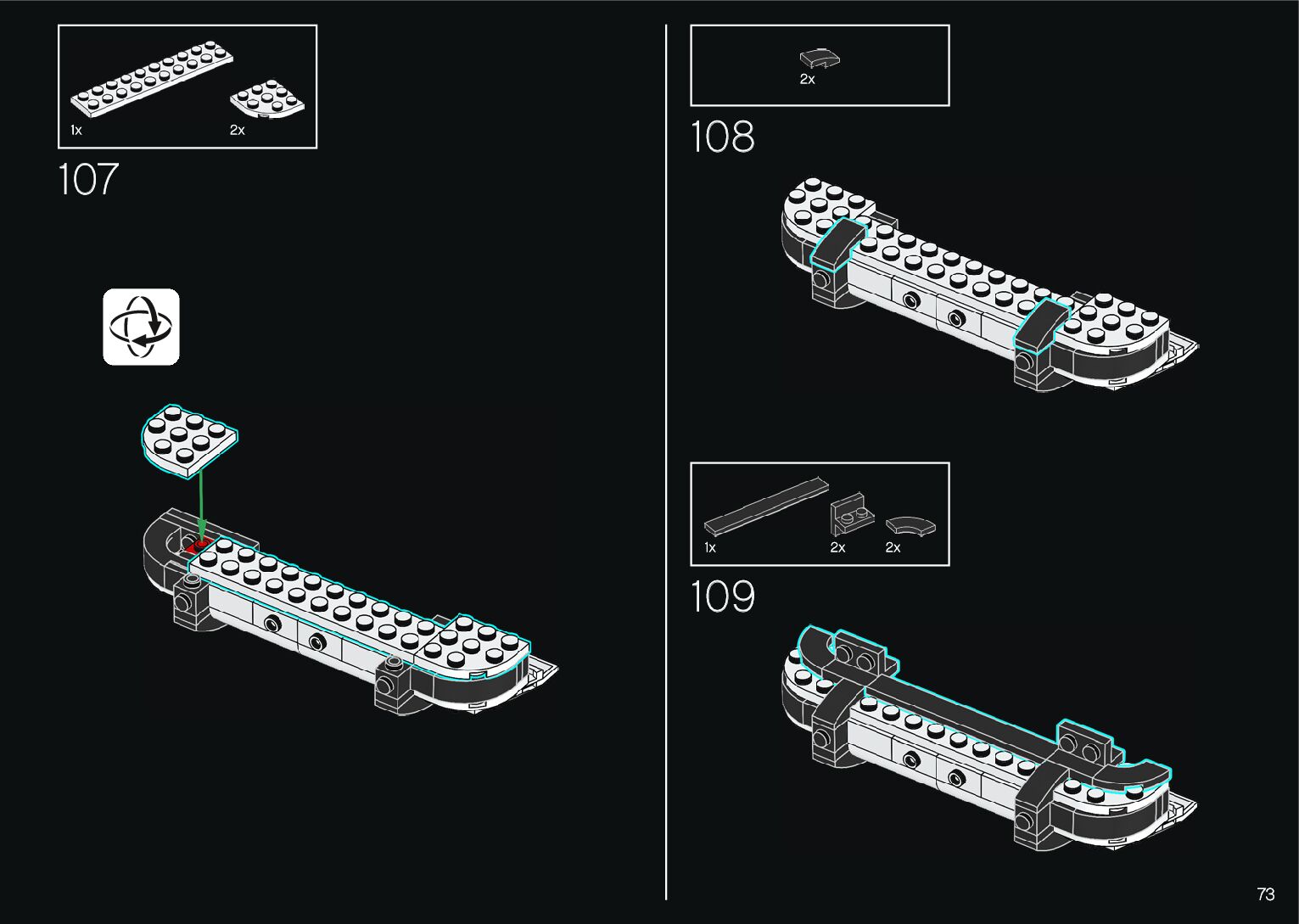 1x 2x

107

2x

108

1x 2x 2x

109

73