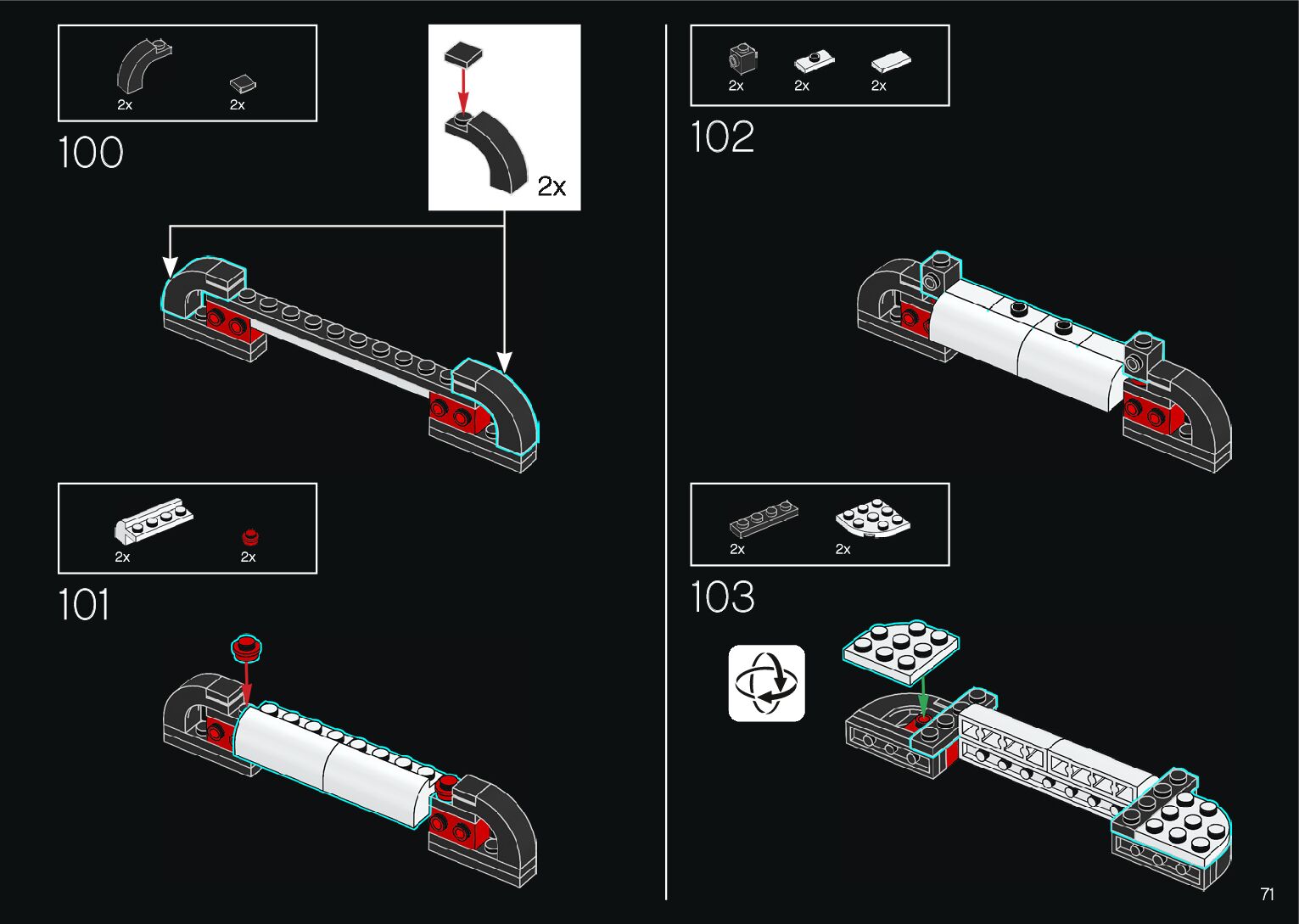 2x 2x

100

2x

2x 2x

101

2x 2x 2x

102

2x 2x

103

71