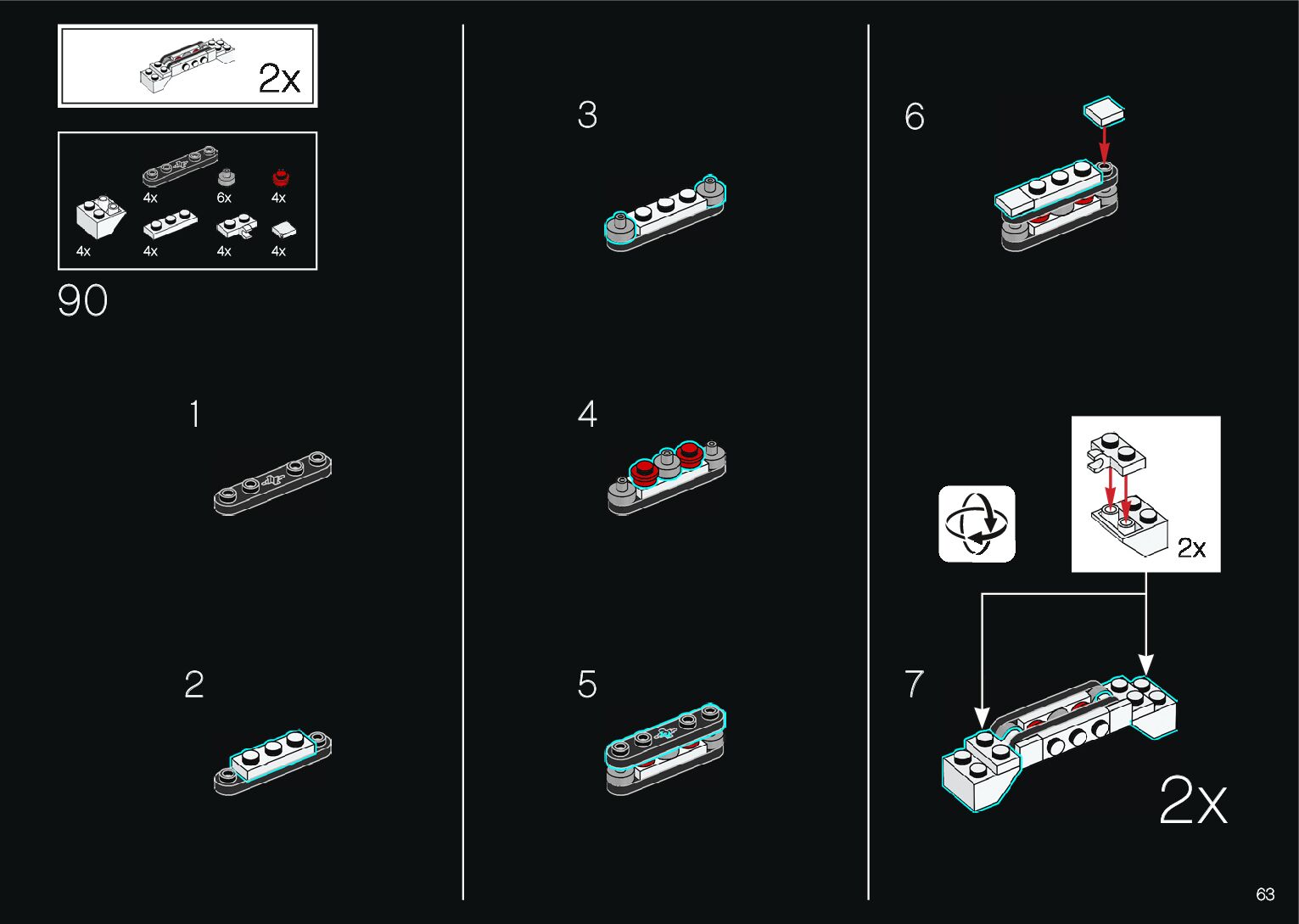 2x

4x
6x
4x
4x
4x
4x
4x

90

1

2

3

4

5

6

2x

7

2x

63