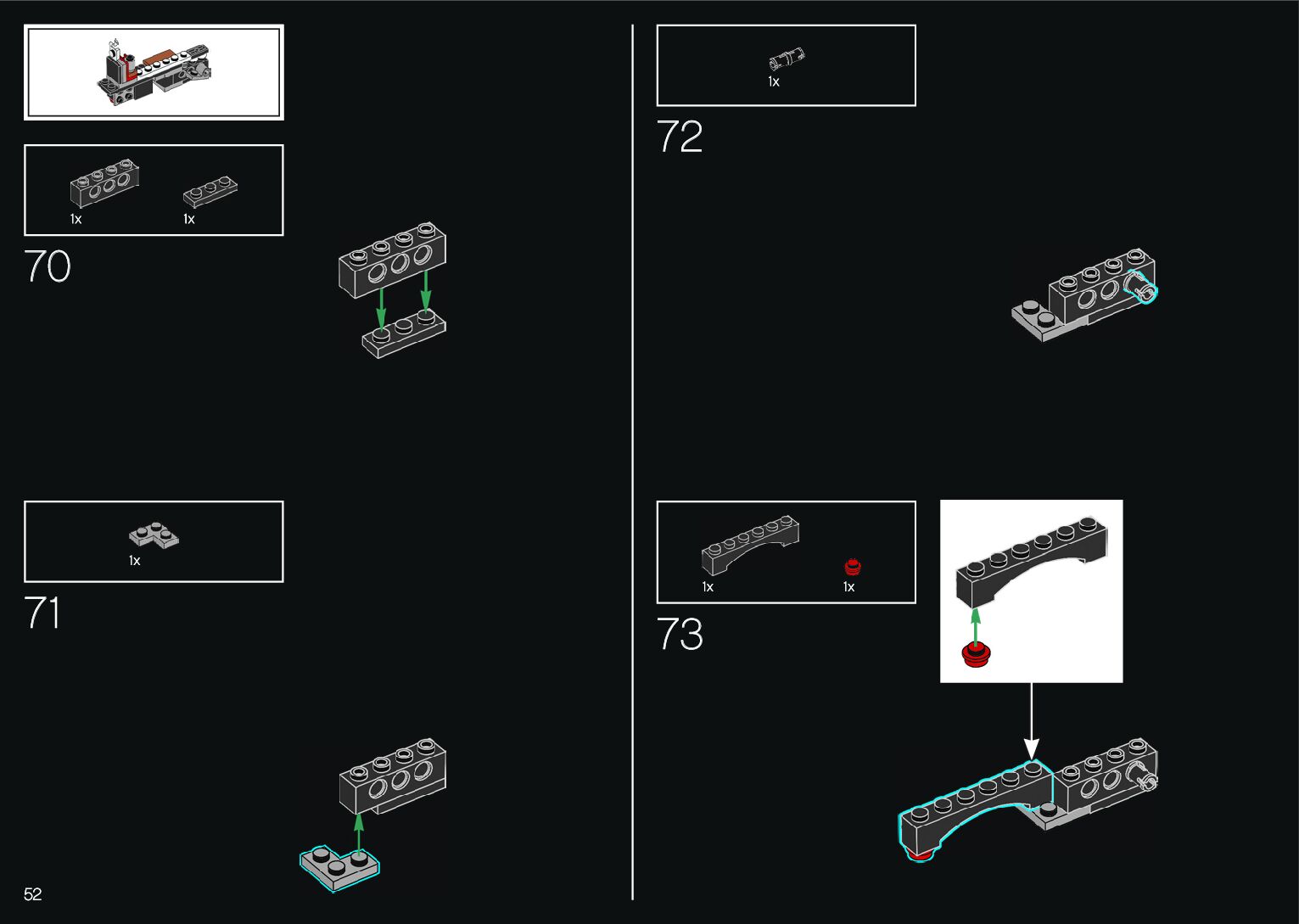 1x
1x

70

1x

71

52

1x

72

1x
1x

73