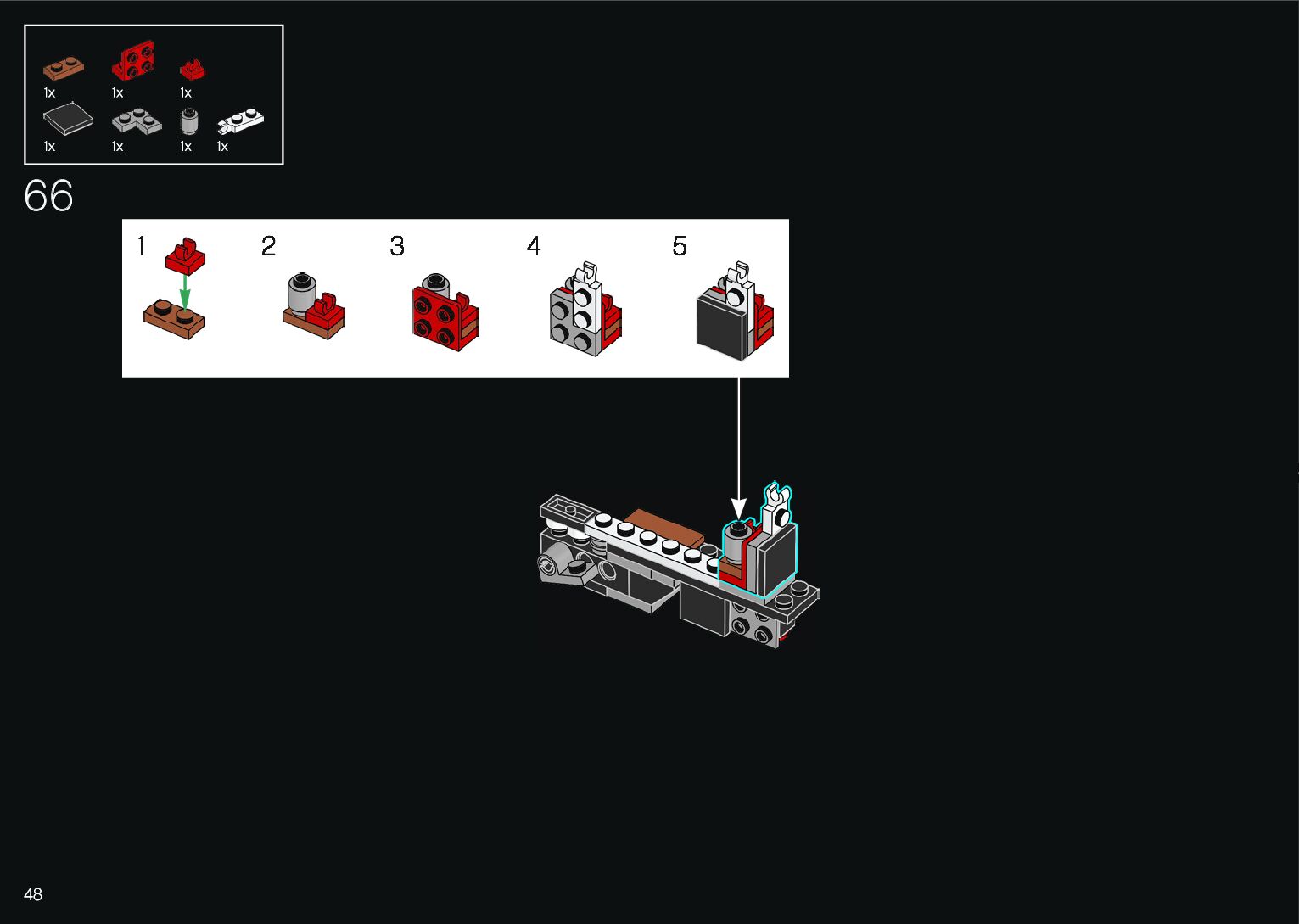 1x 1x 1x
1x 1x 1x 1x

66

1 2 3 4 5

48