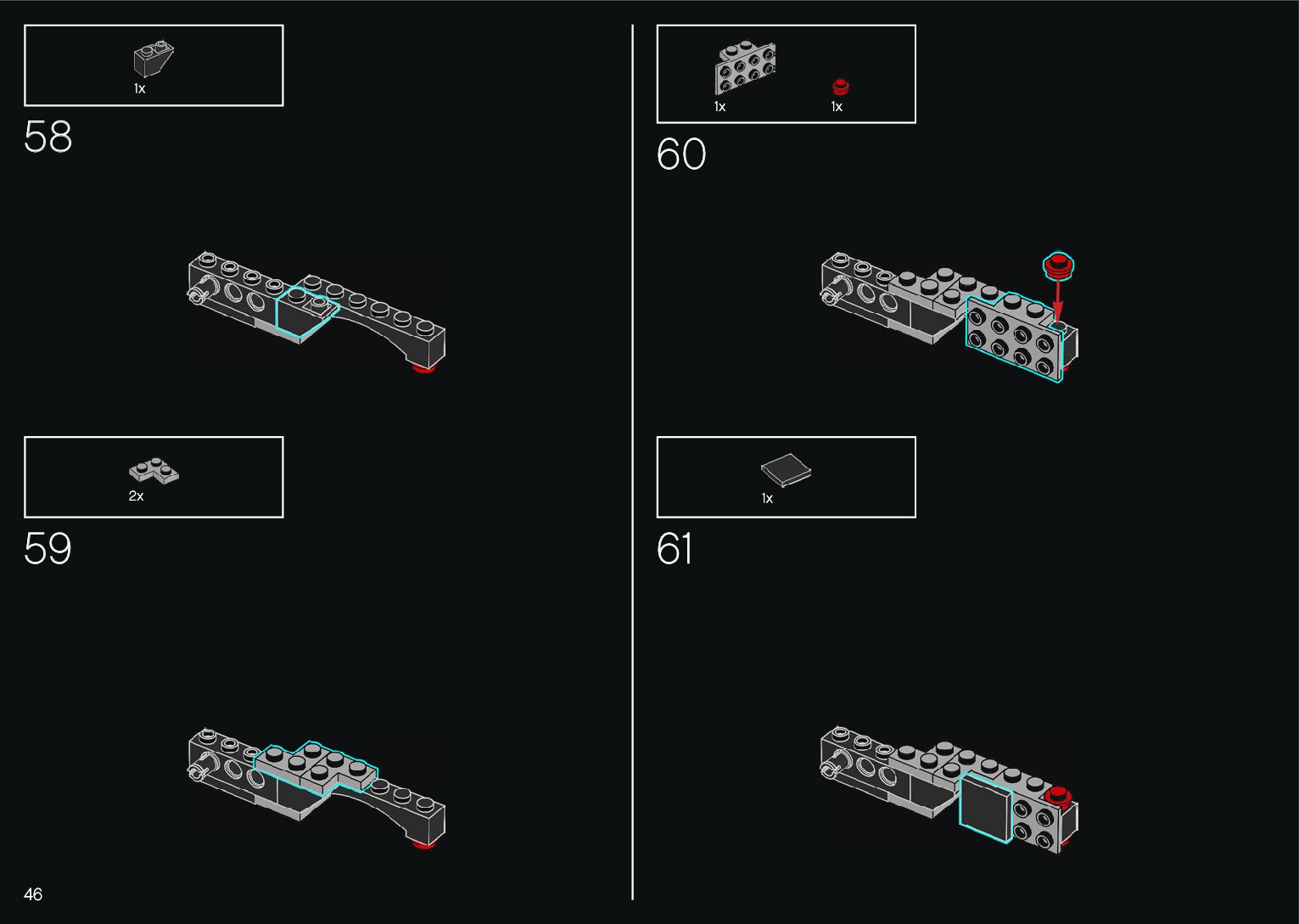 1x

58

2x

59

46

1x 1x

60

1x

61