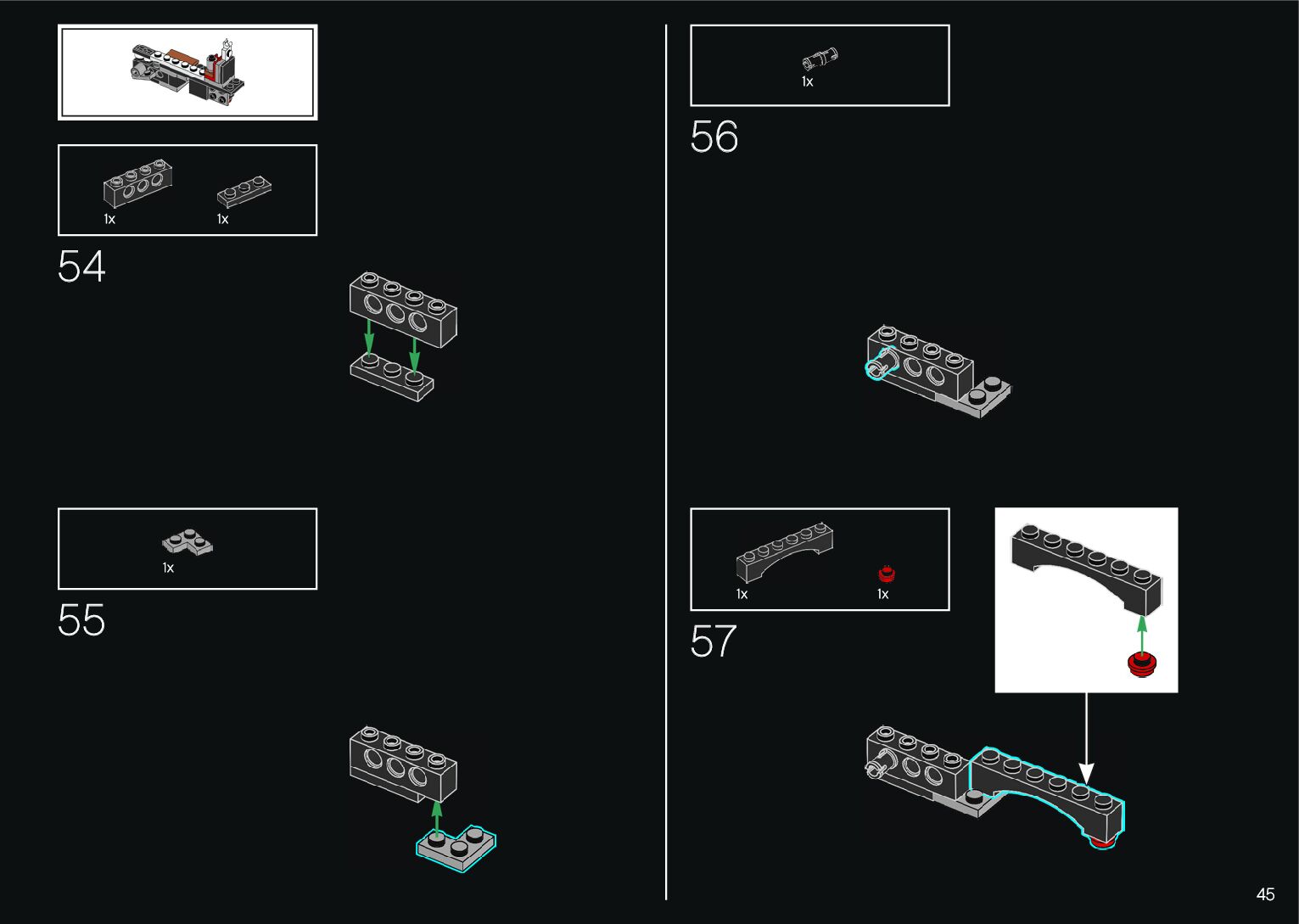 1x 1x

54

1x

55

1x

56

1x 1x

57

45