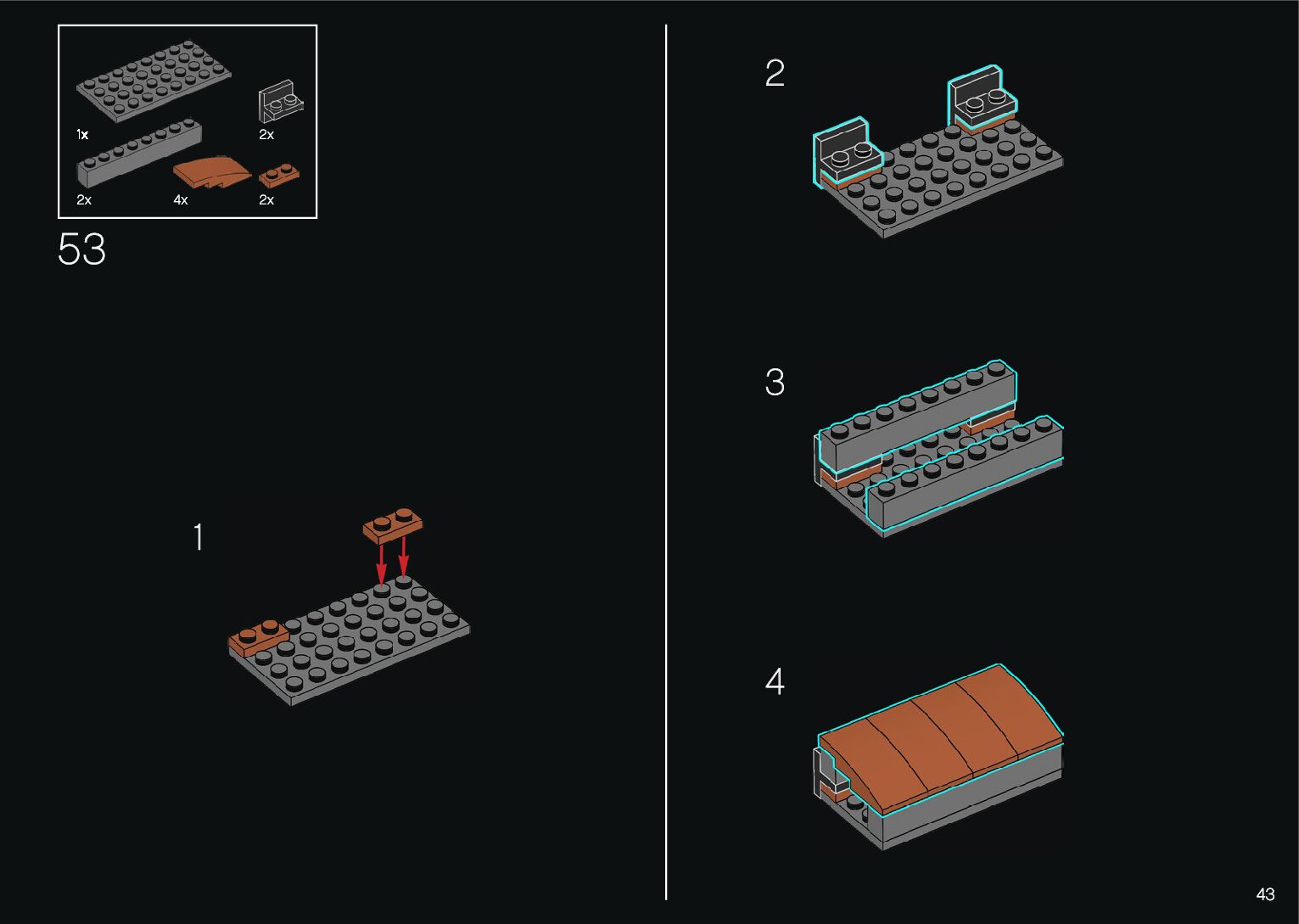 1x
2x
2x
4x
2x

53

1

2

3

4

43