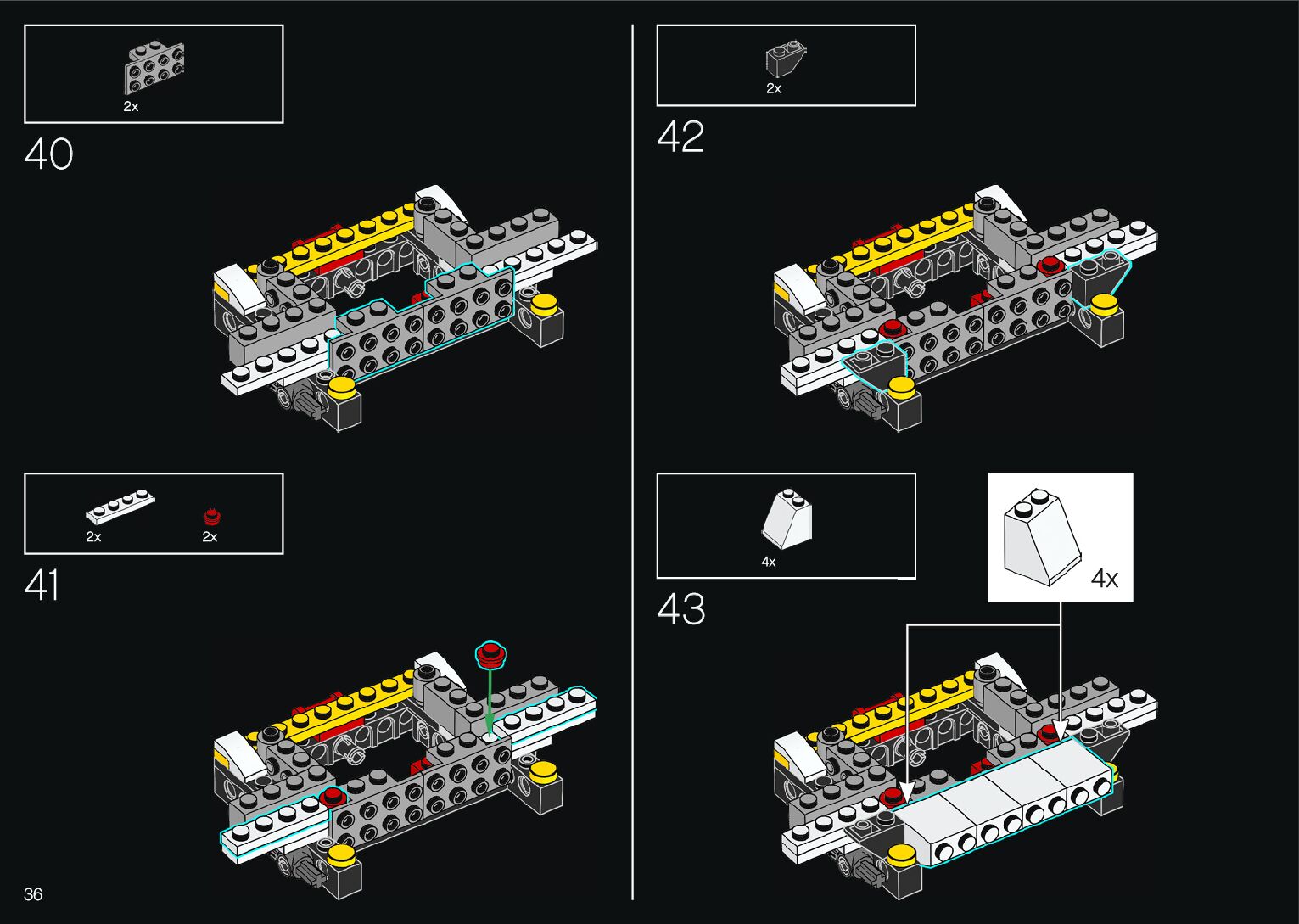 2x

40

2x 2x

41

2x

42

4x

43

4x

36