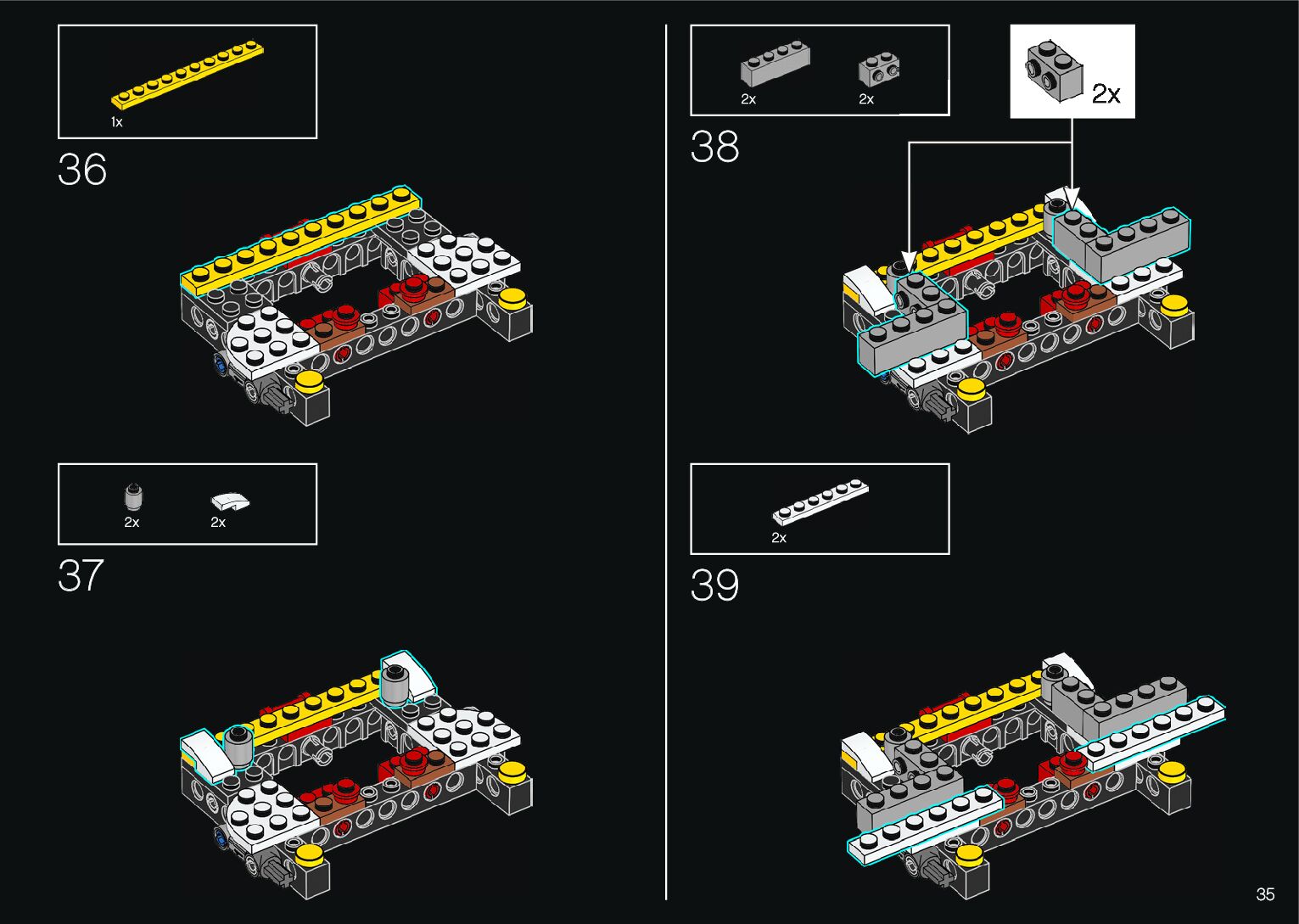 1x

36

2x 2x

37

2x 2x

2x

38

2x

39

35