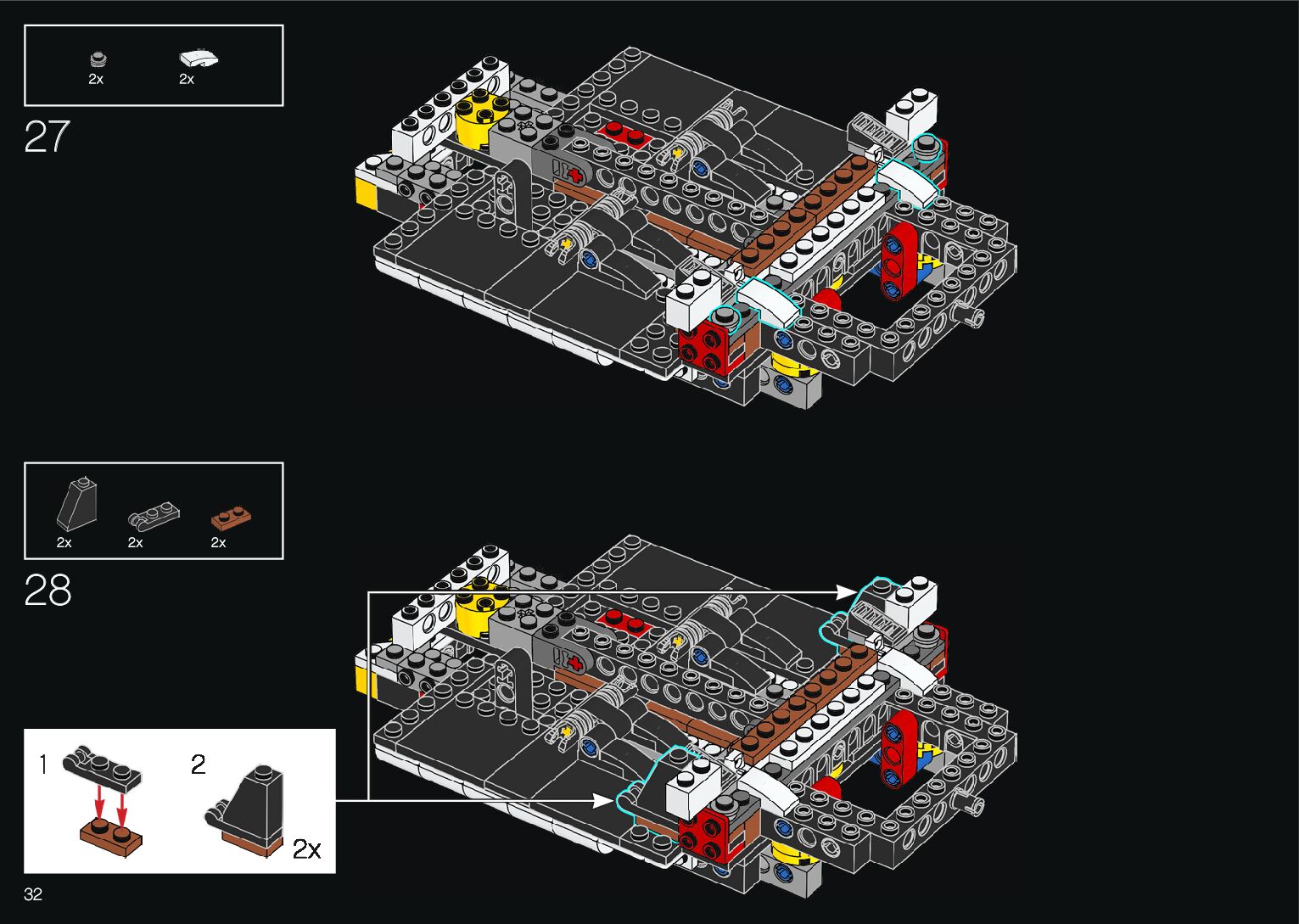 2x 2x

27

2x 2x 2x

28

1

2

2x

32