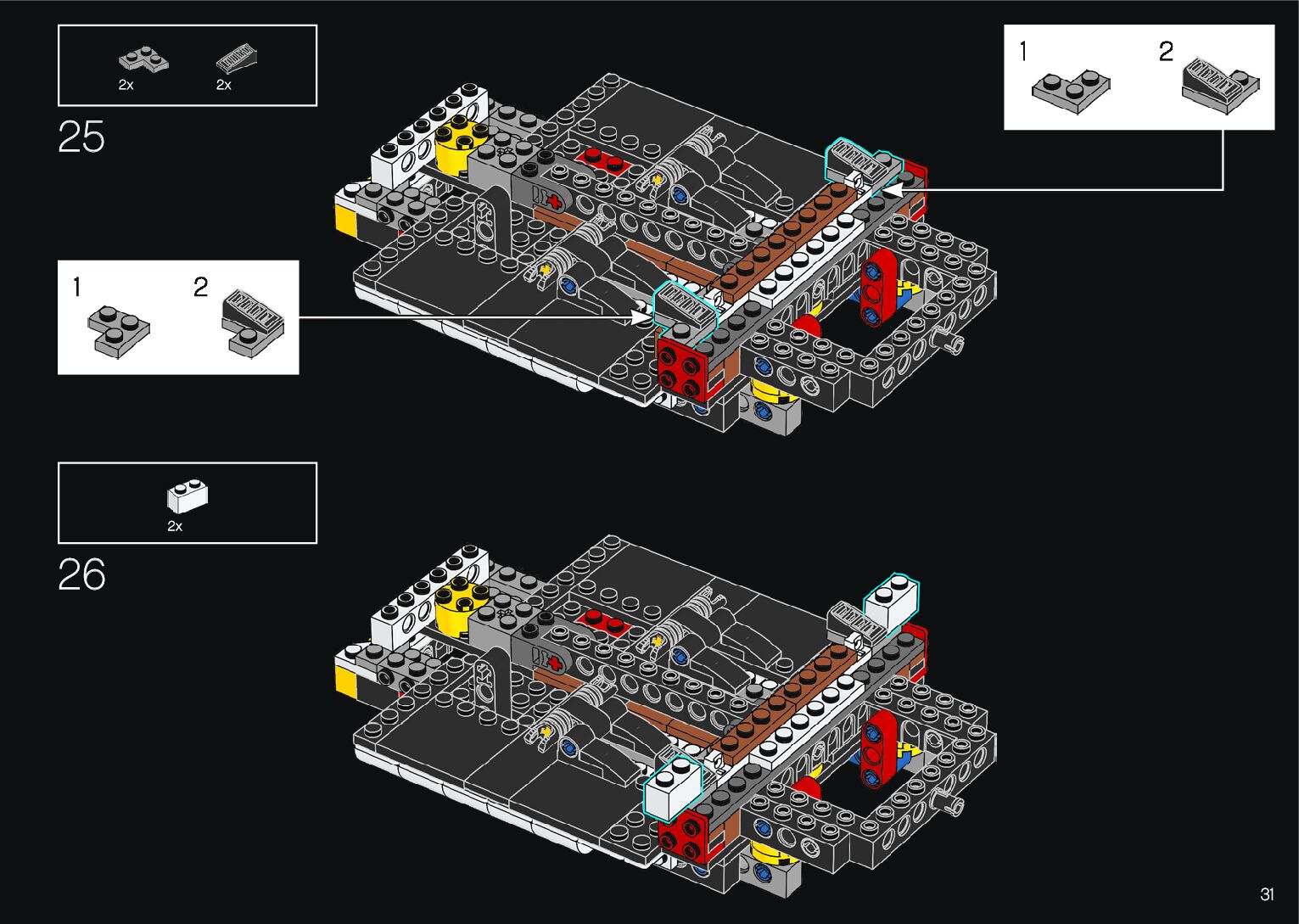 2x 2x

25

1 2

1 2

2x

26

31