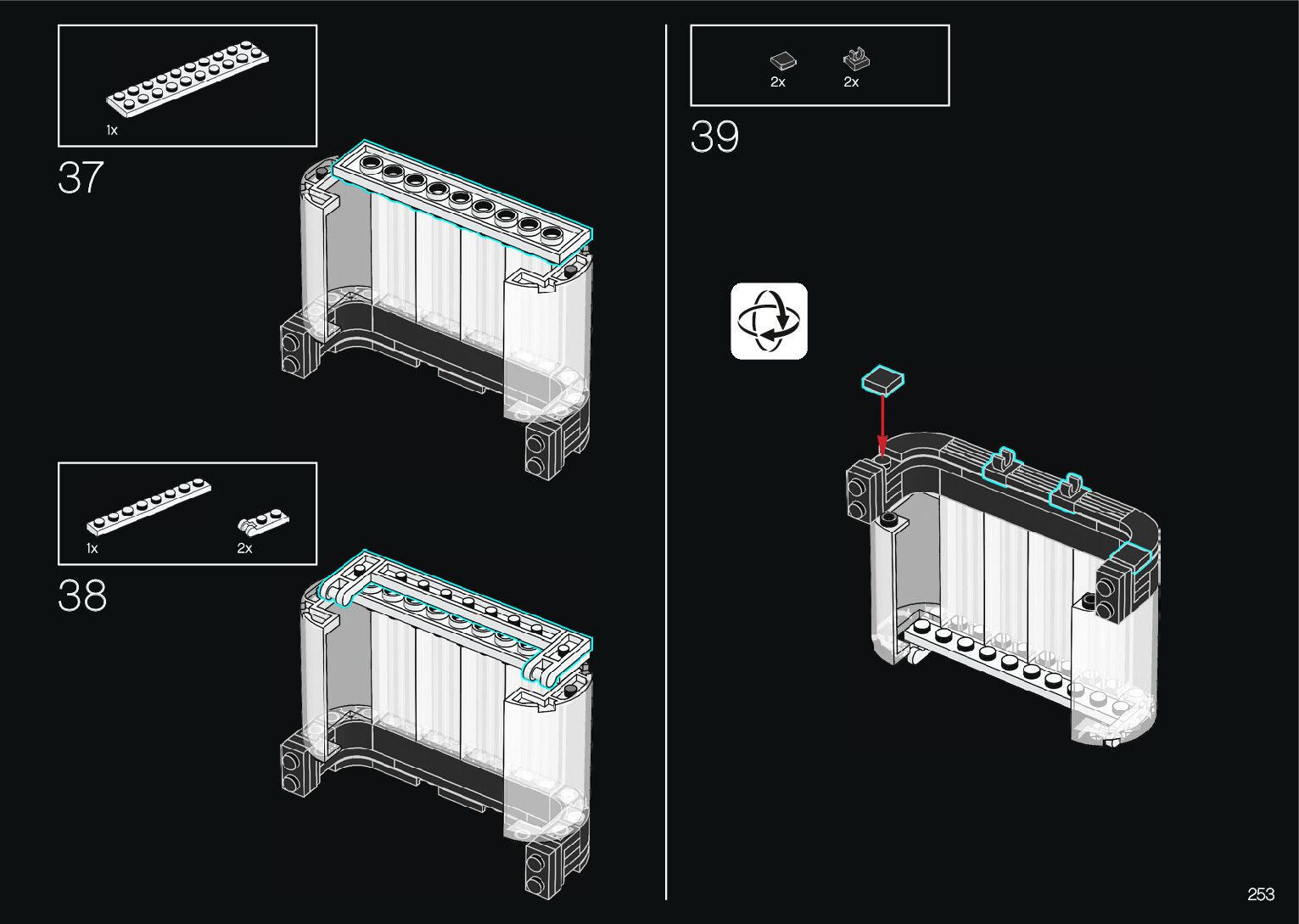 1x

37

1x

2x

38

2x

2x

39

253