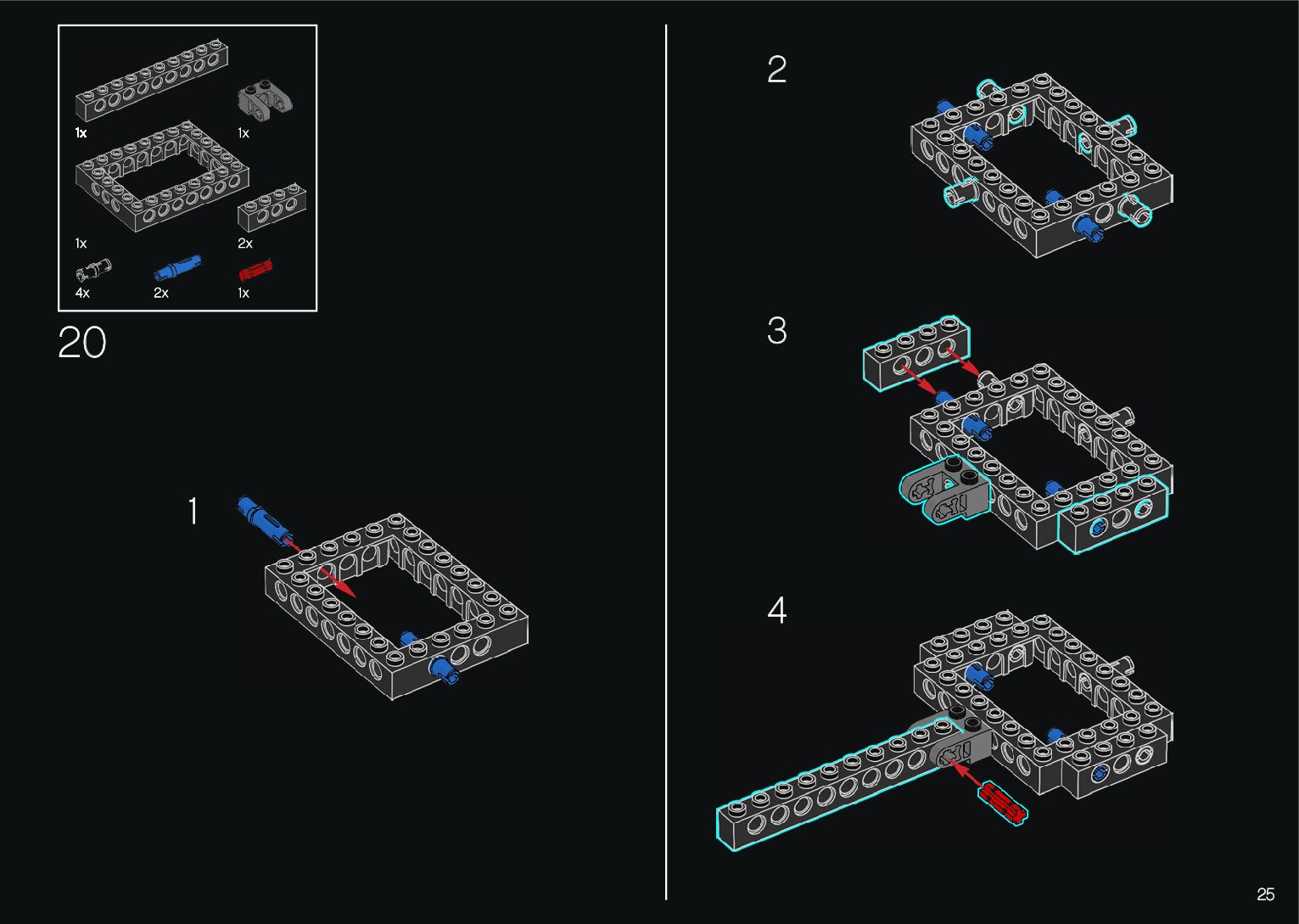 1x
1x
1x
2x
4x
2x
1x

20

1

2

3

4

25