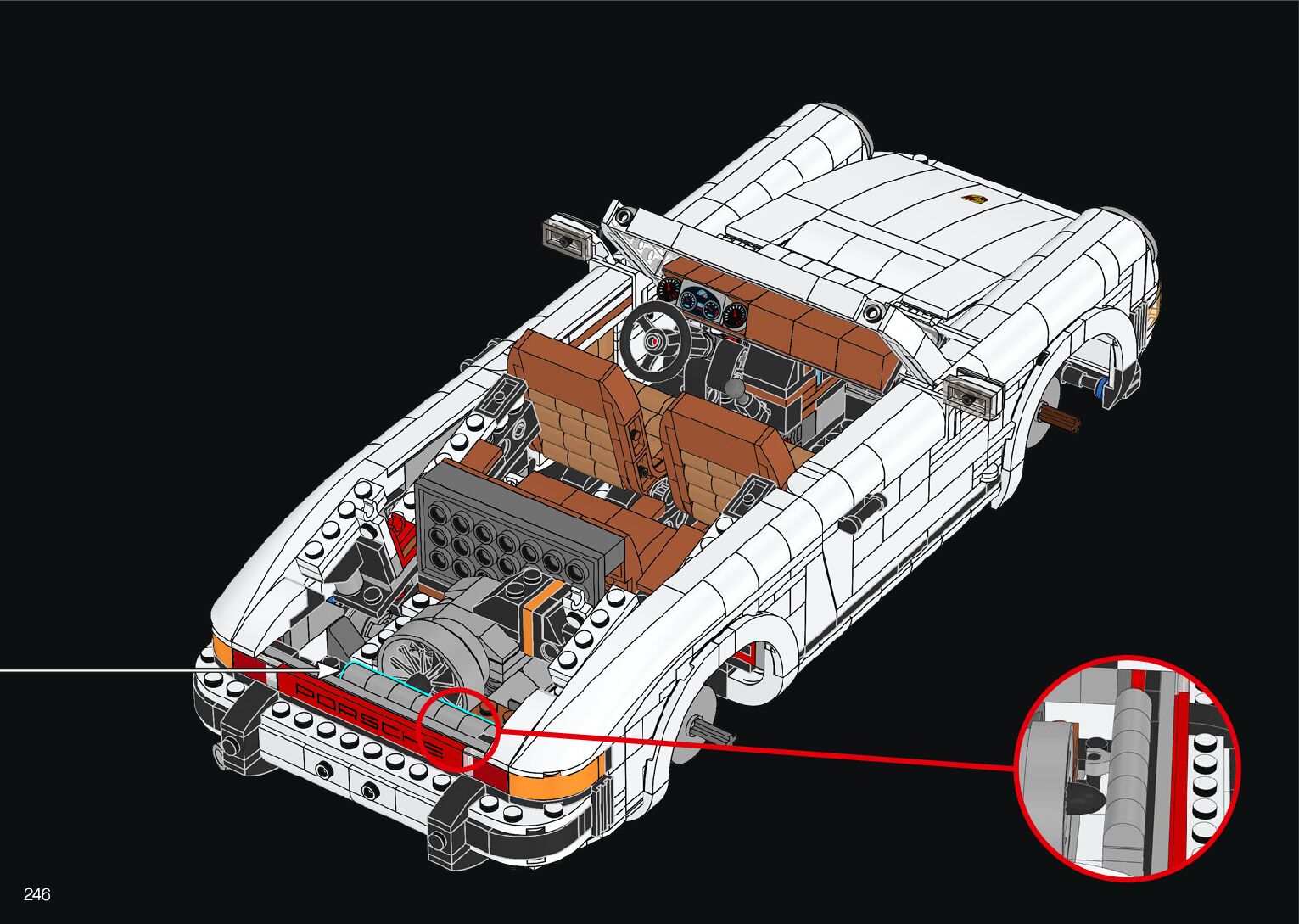 PORSCHE

246