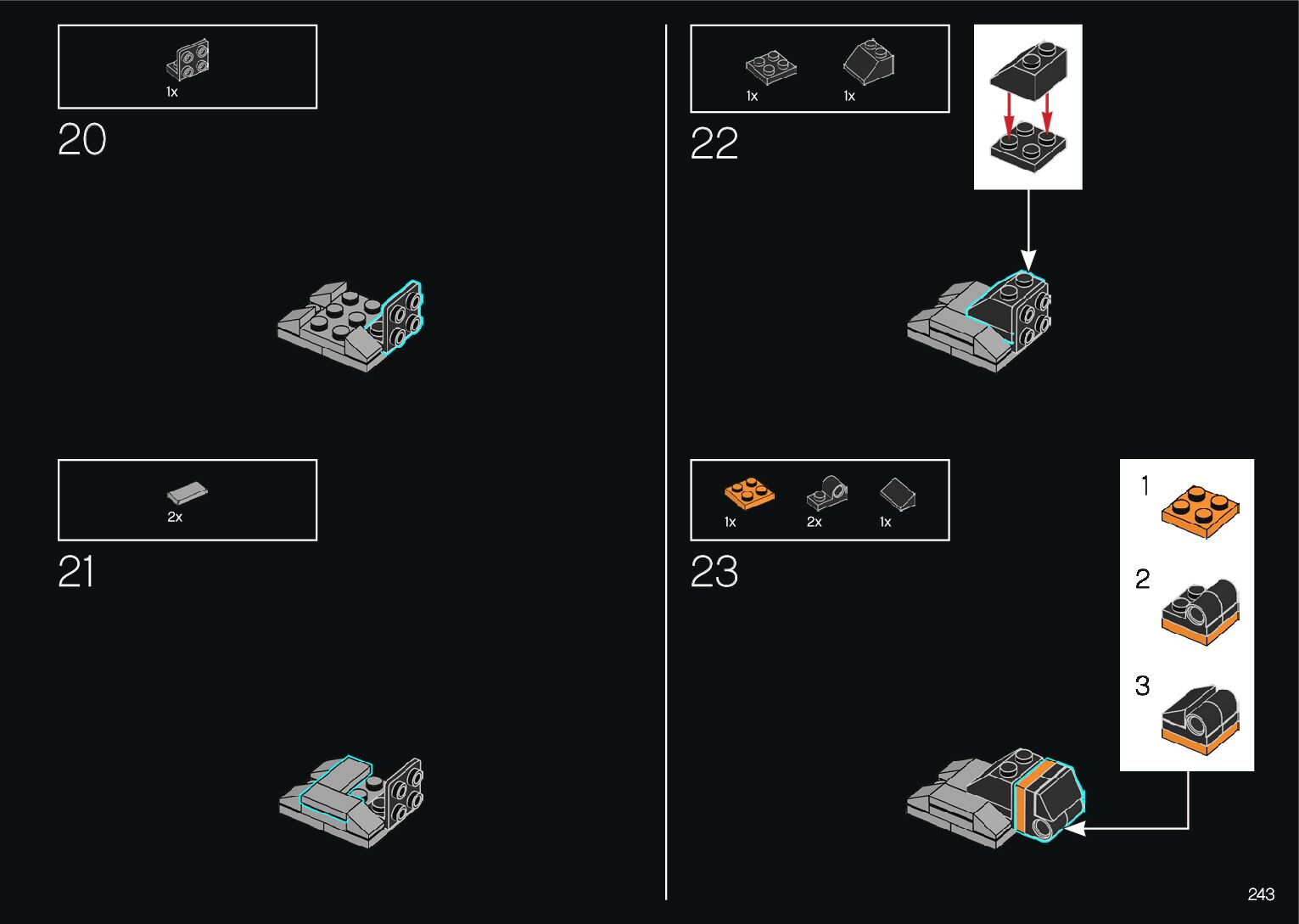 1x

20

2x

21

1x 1x

22

1x 2x 1x

23

1

2

3

243