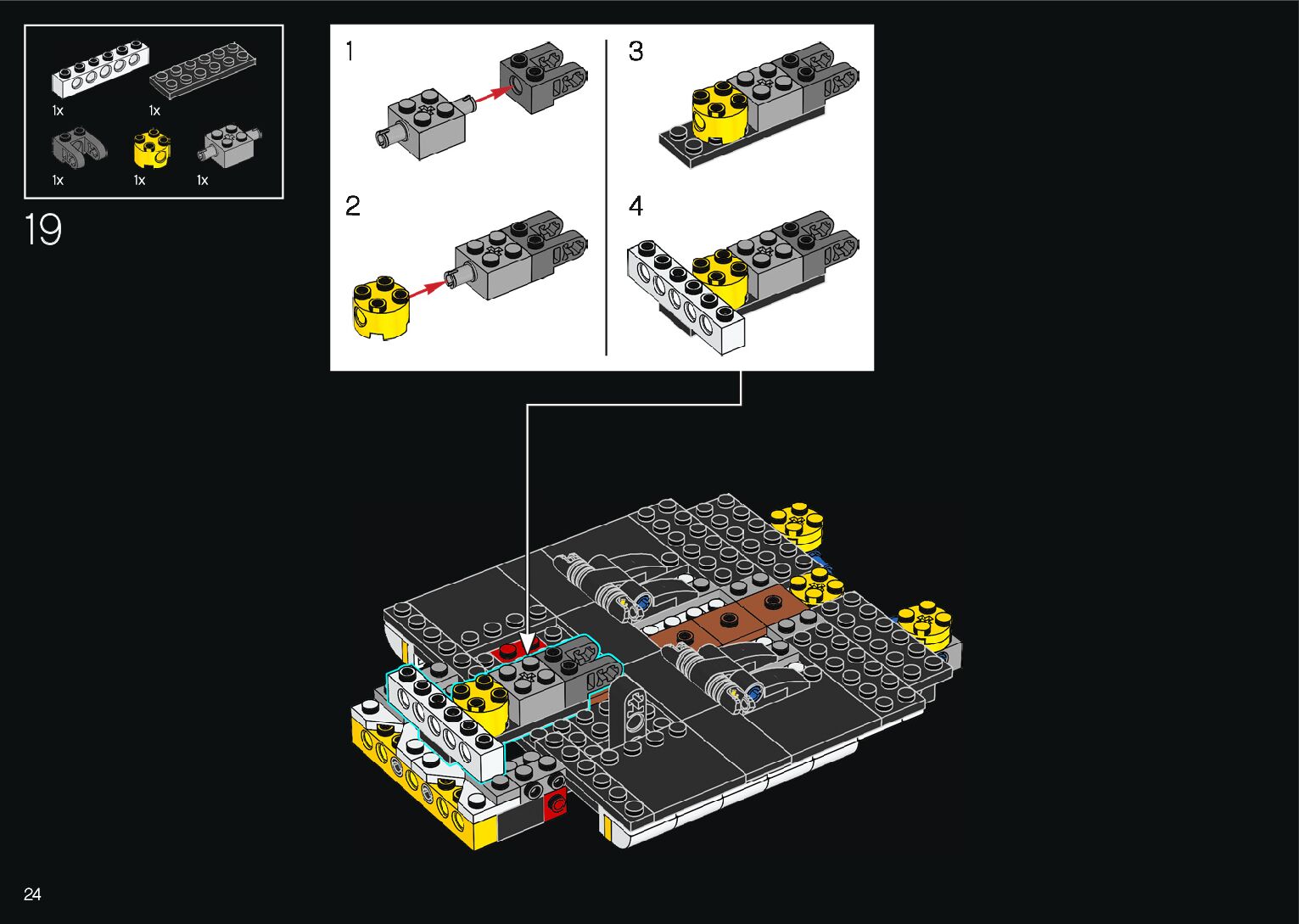 1x
1x
1x
1x
1x

19

1
2
3
4

24